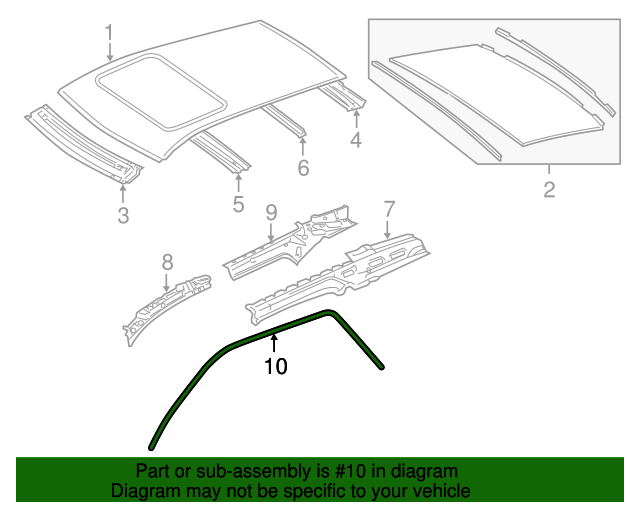 1
2
3
4
5
6
7
8
9
10

Part or sub-assembly is #10 in diagram
Diagram may not be specific to your vehicle