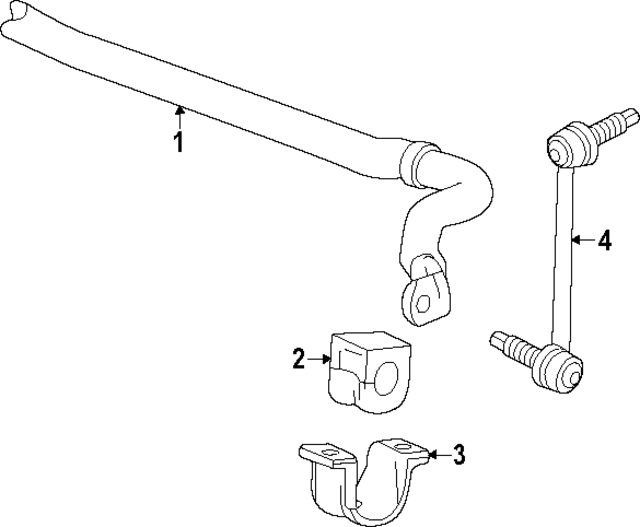 1
4
2
3