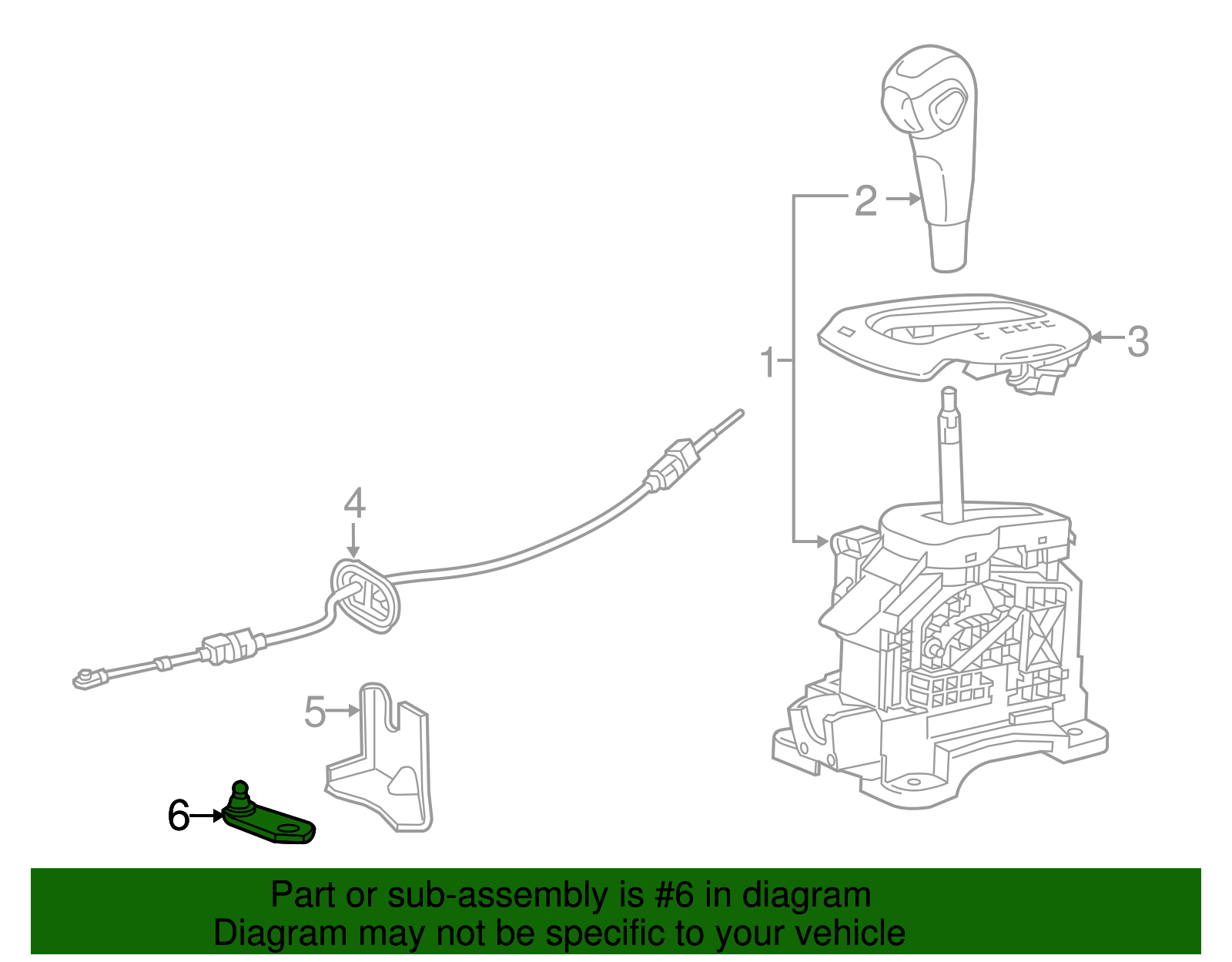 2
3
1
4
5
6

Part or sub-assembly is #6 in diagram
Diagram may not be specific to your vehicle