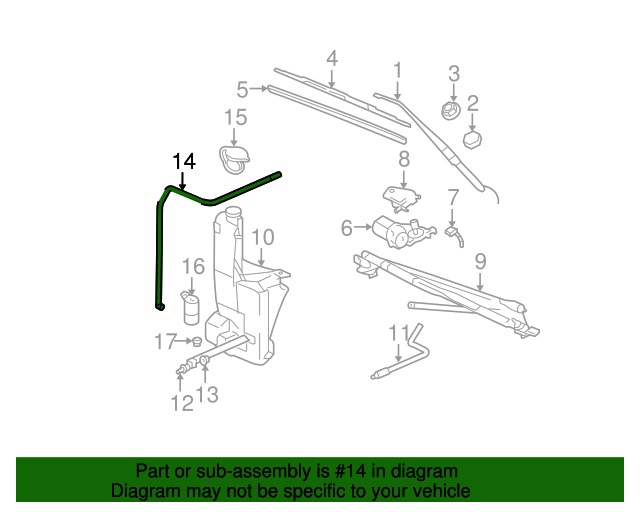 4
1
3
5
2
15
14
8
7
6
10
9
16
17
11
12
13

Part or sub-assembly is #14 in diagram
Diagram may not be specific to your vehicle