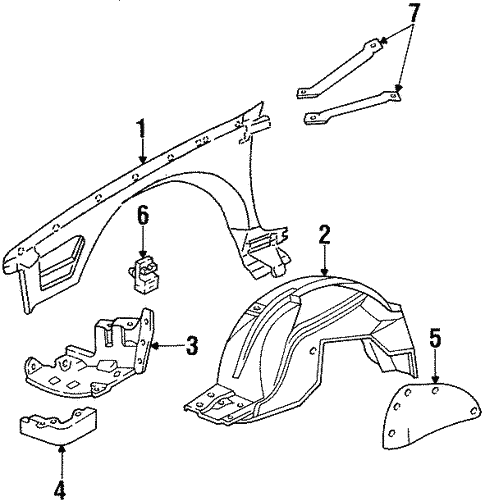 7
1
6
2
3
5
4