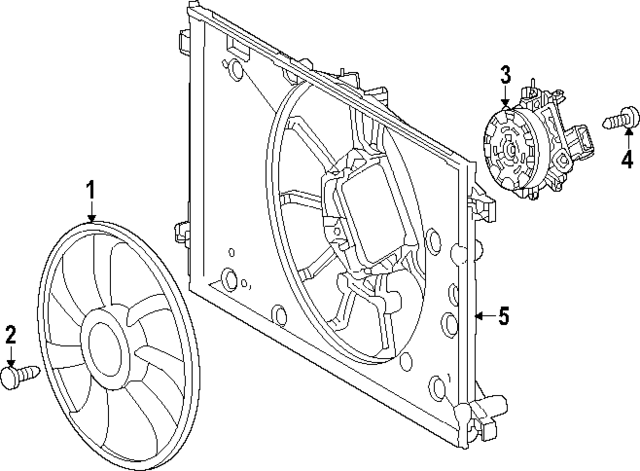 1
2
3
4
5