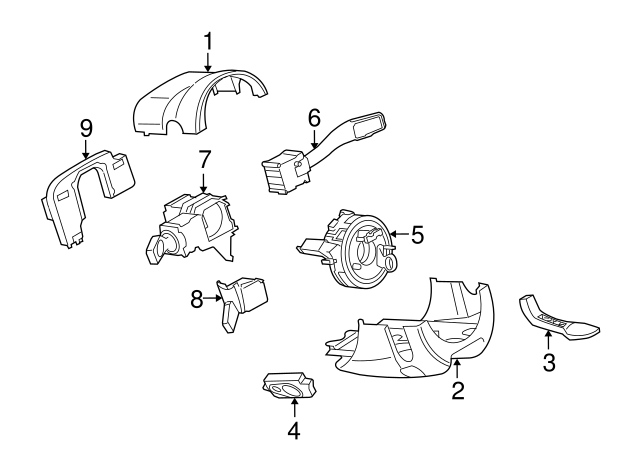 1
9
6
7
5
8
3
2
4