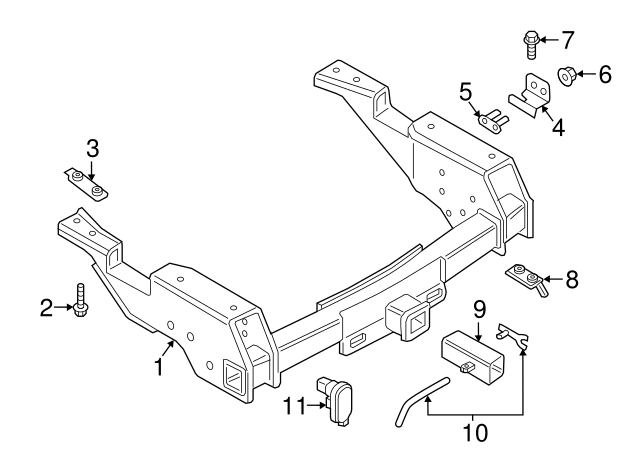 7
6
5
4
3
8
2
9
1
11
10