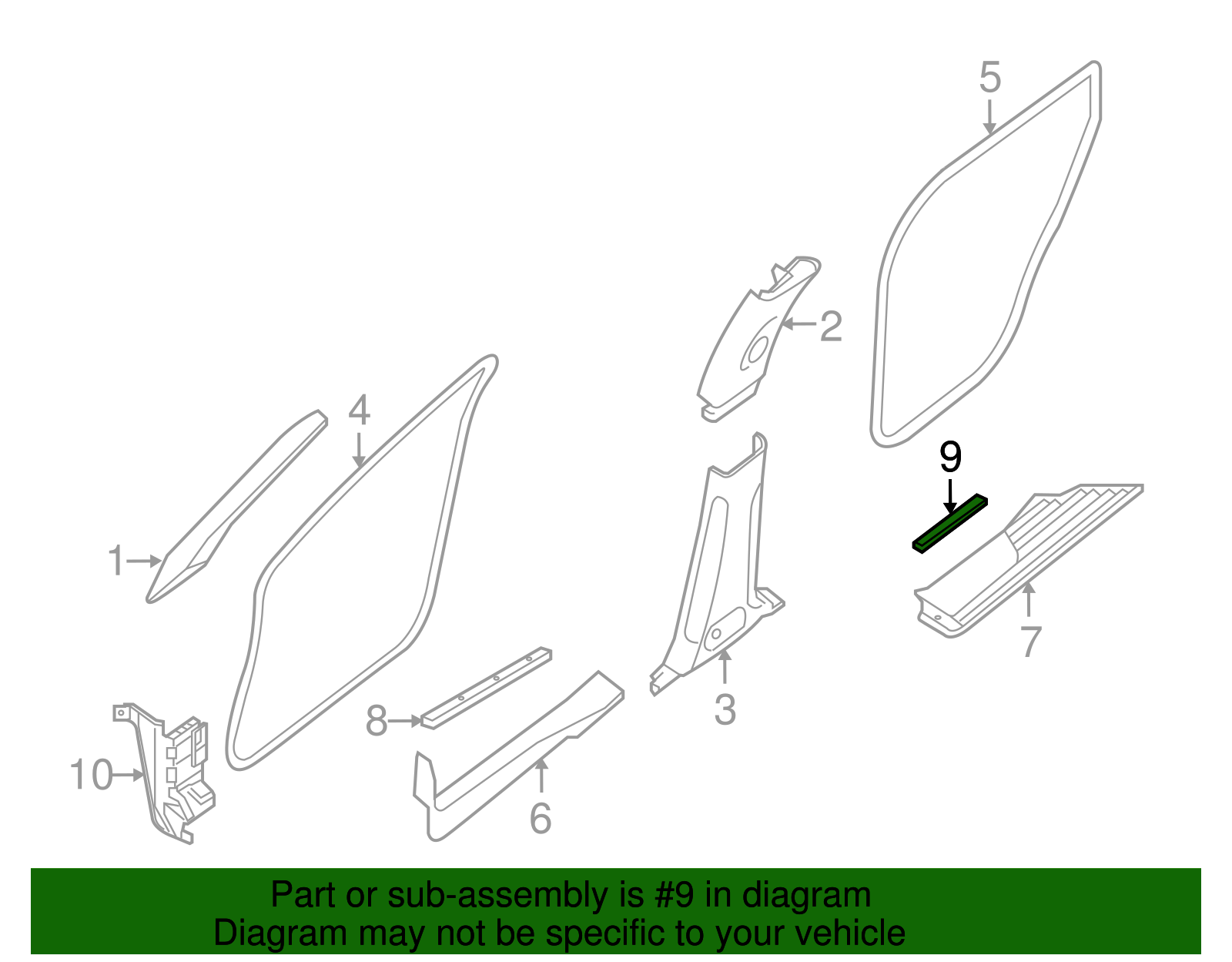 5
2
4
9
1
7
3
8
10
6
Part or sub-assembly is #9 in diagram
Diagram may not be specific to your vehicle