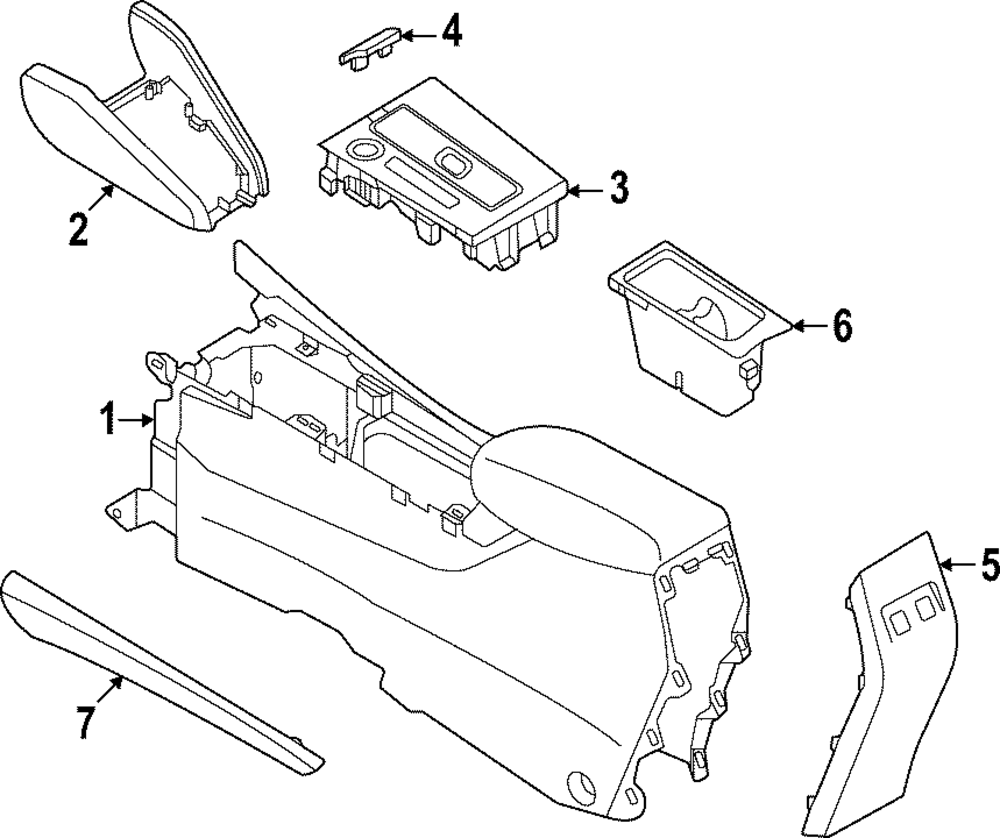 4
2
3
6
1
5
7