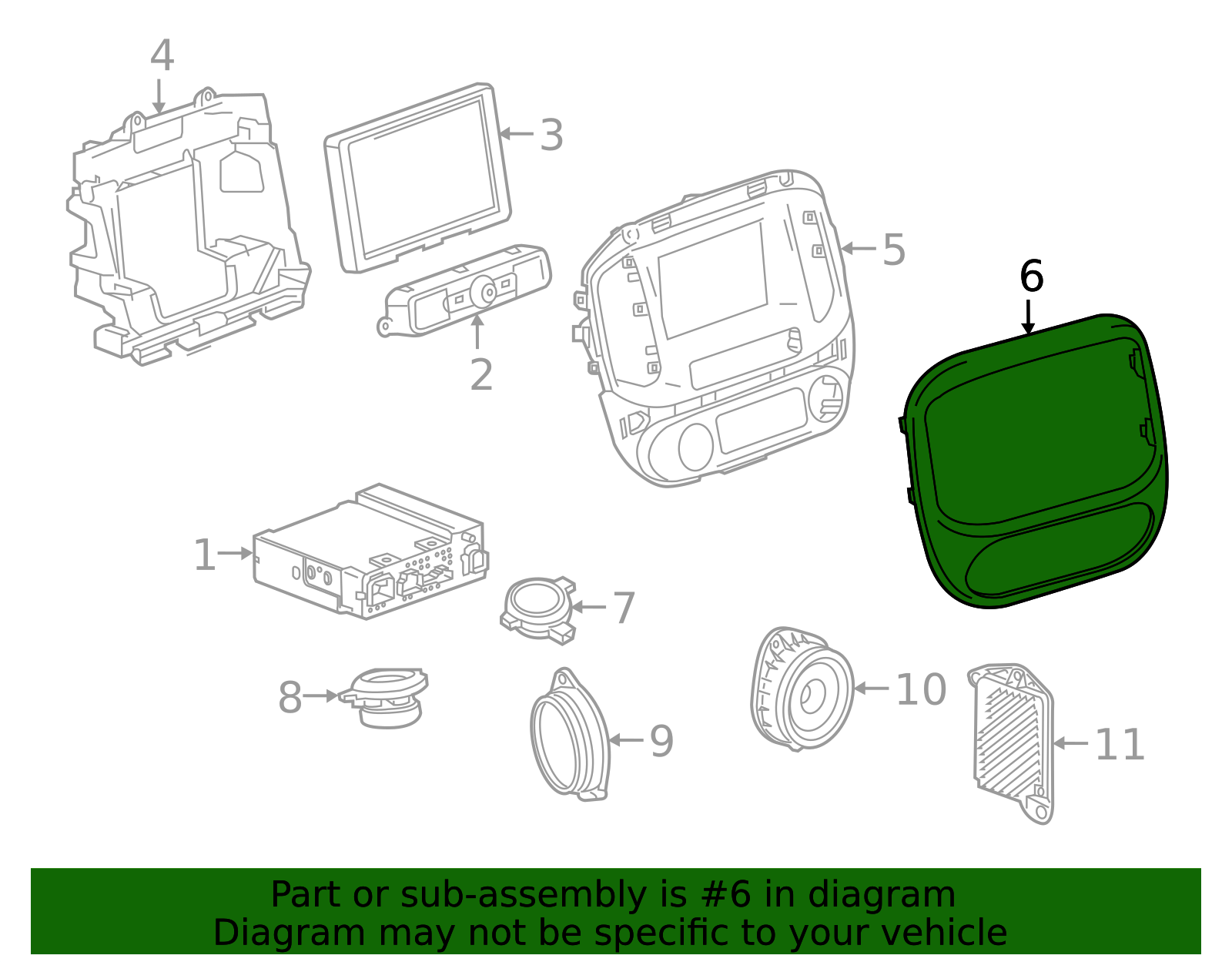 4
3
5
6
2
1
7
8
9
10
11

Part or sub-assembly is #6 in diagram
Diagram may not be specific to your vehicle