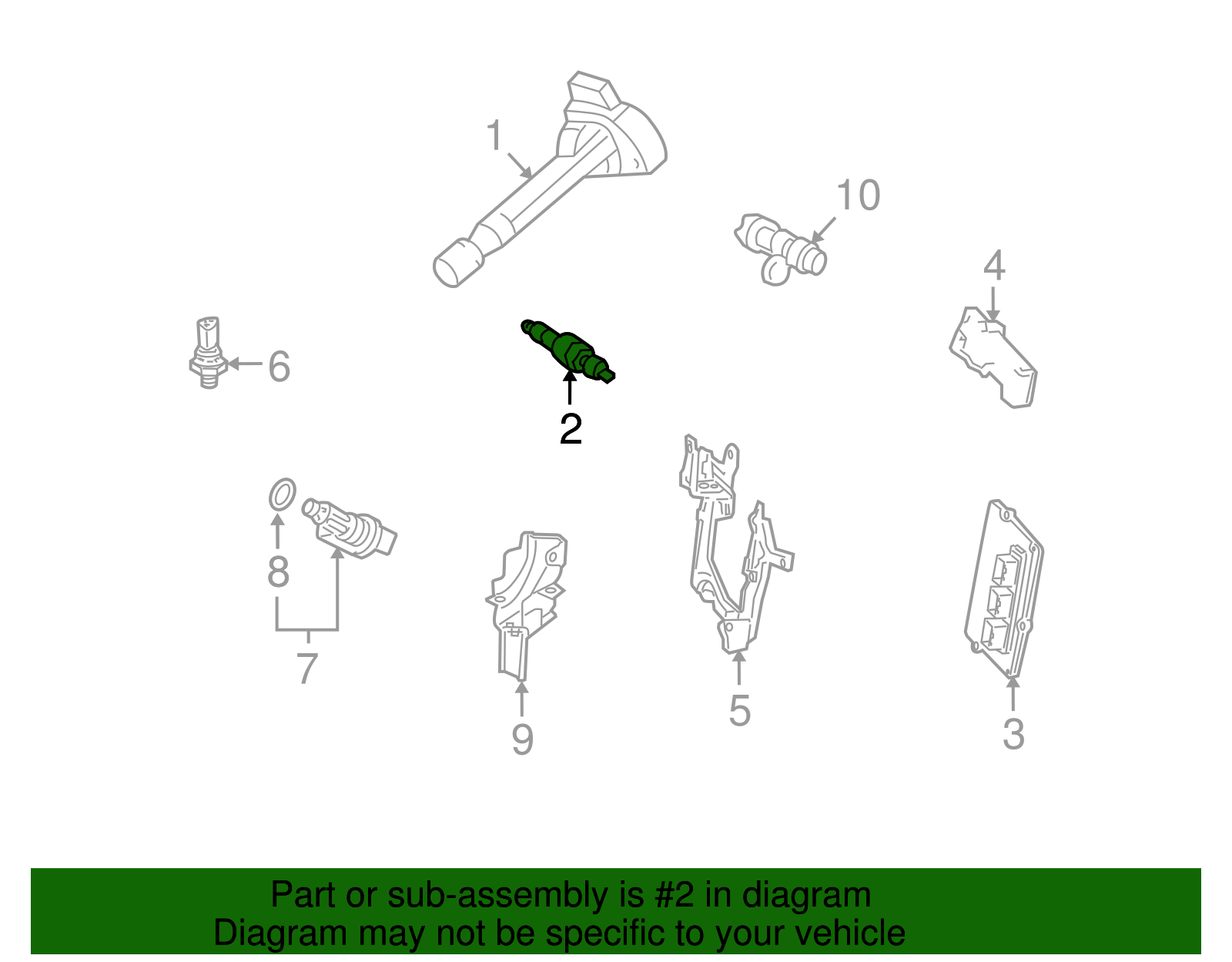 1
10
4
6
2
8
7
9
5
3

Part or sub-assembly is #2 in diagram
Diagram may not be specific to your vehicle