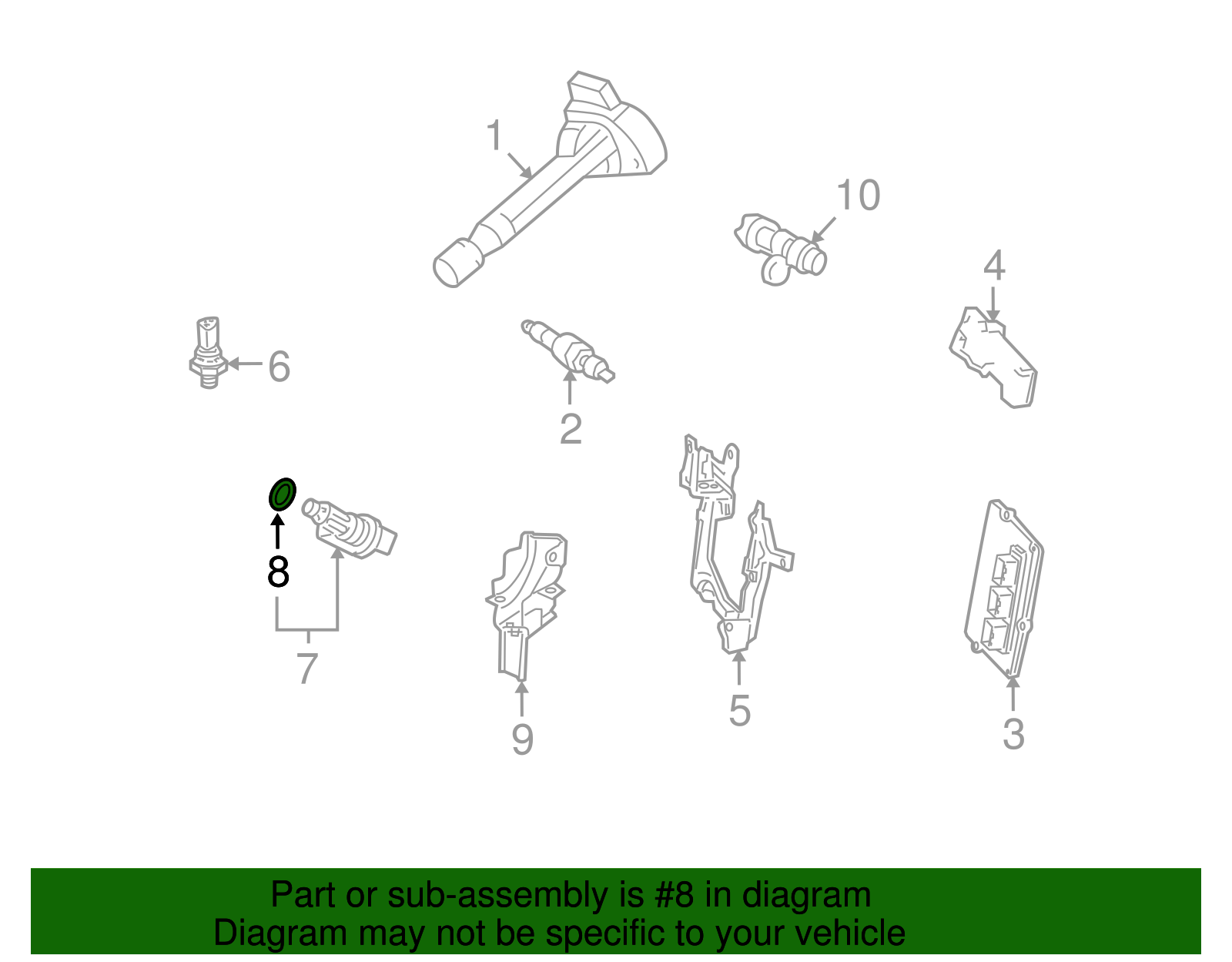 1

10

4

6

2

8

7

9

5

3

Part or sub-assembly is #8 in diagram
Diagram may not be specific to your vehicle