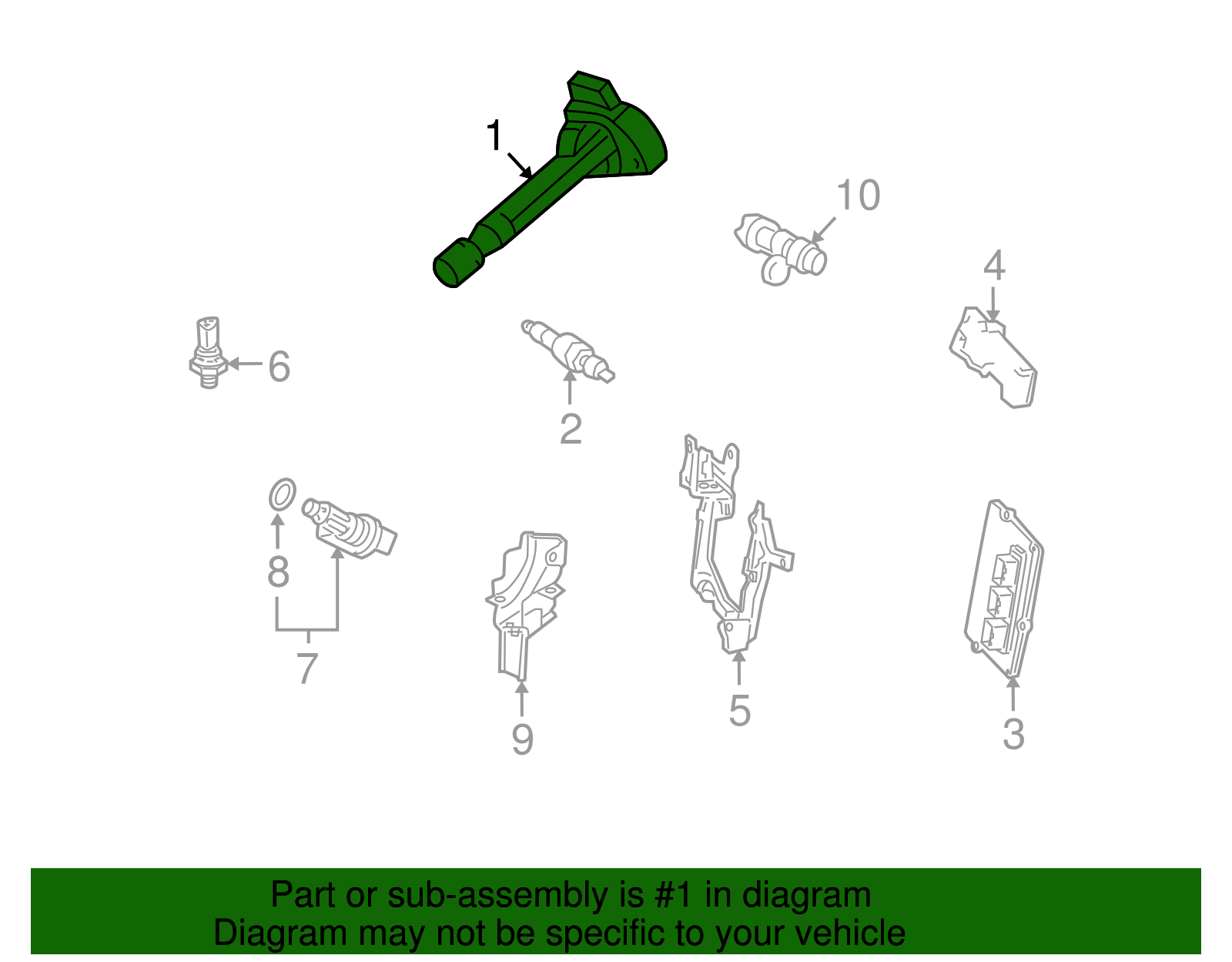 1

10

4

6

2

8

7

9

5

3

Part or sub-assembly is #1 in diagram
Diagram may not be specific to your vehicle