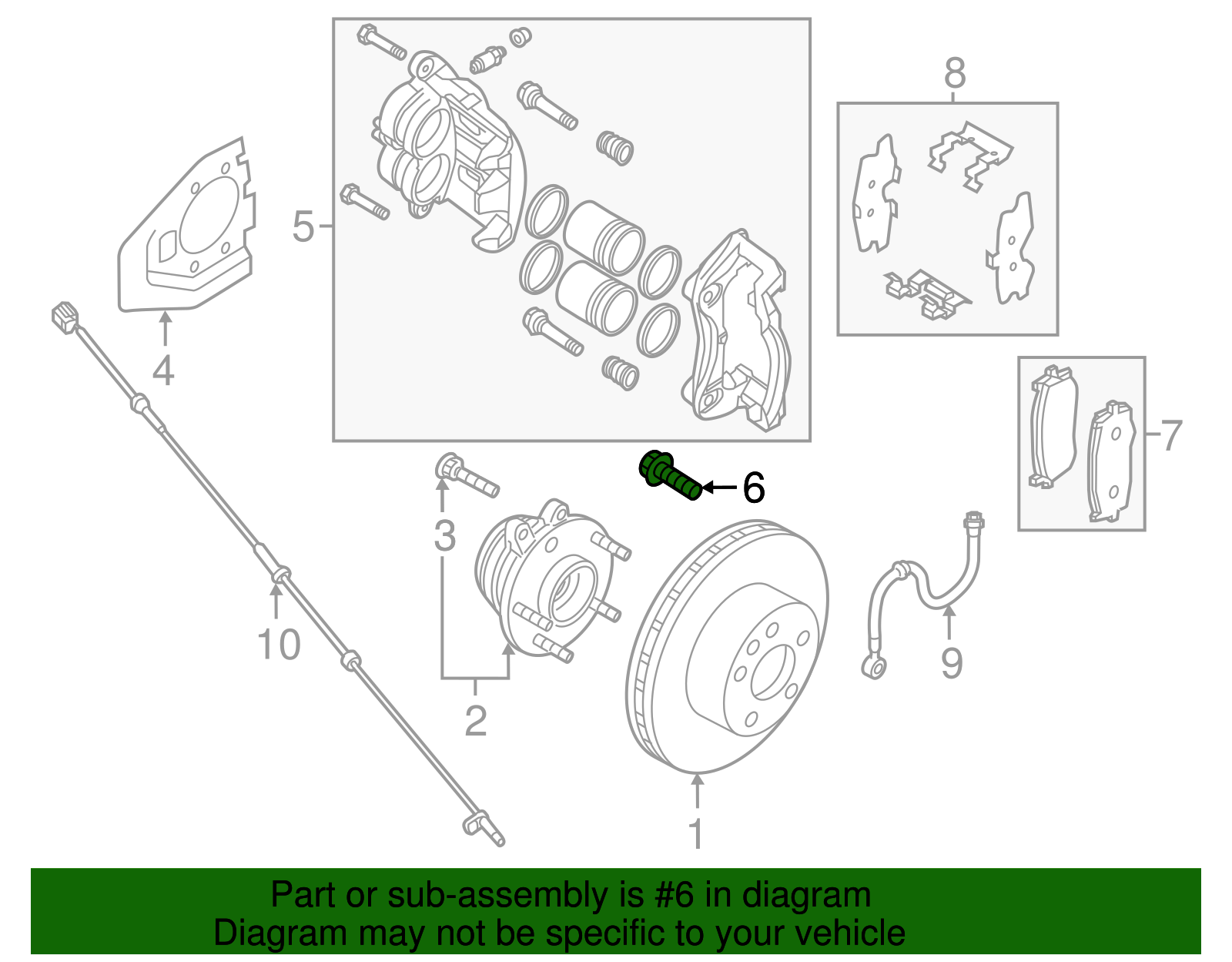 8

5

4

7

6

3

10

9

2

1

Part or sub-assembly is #6 in diagram
Diagram may not be specific to your vehicle