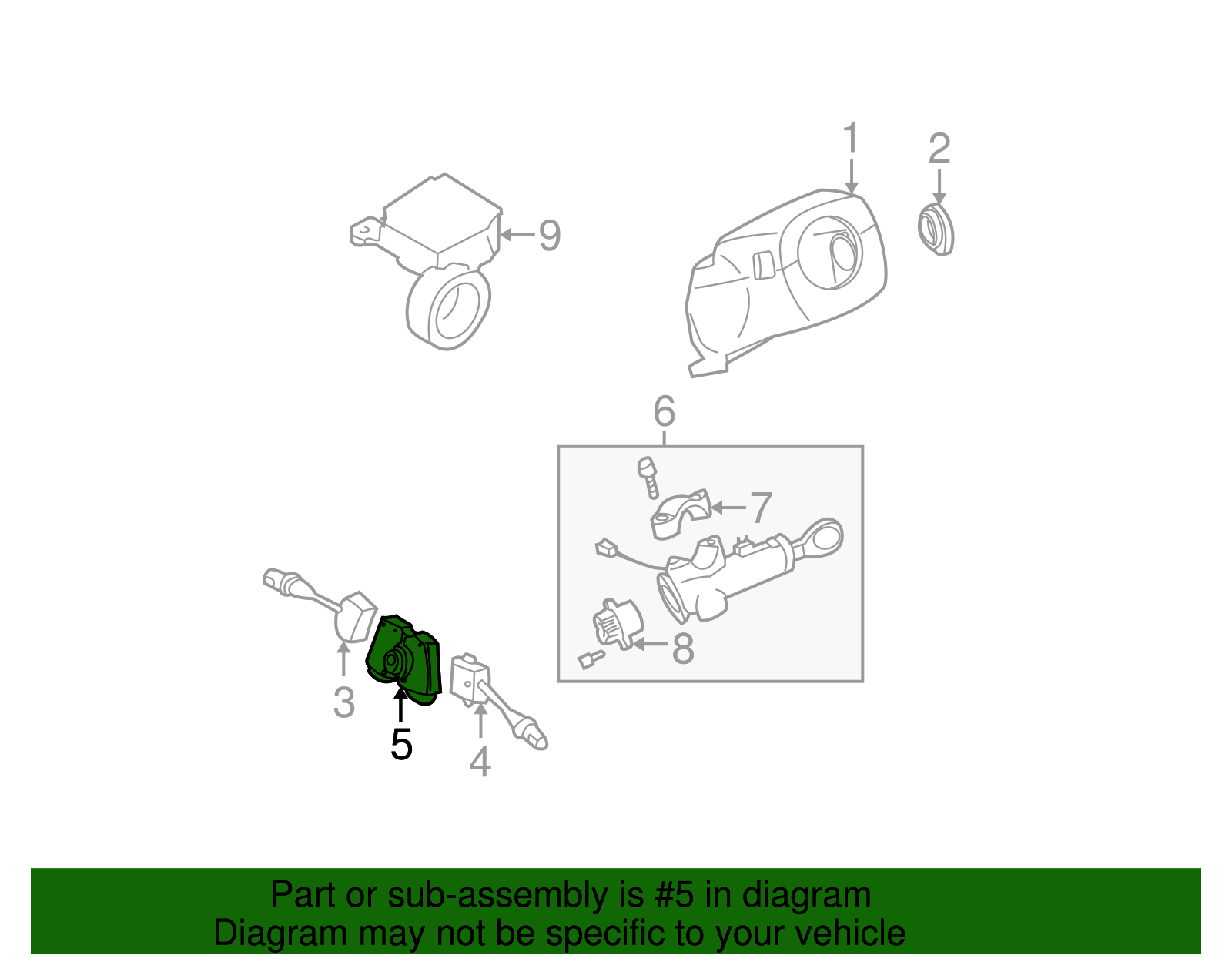 1
2
9
6
7
8
3
5
4

Part or sub-assembly is #5 in diagram
Diagram may not be specific to your vehicle