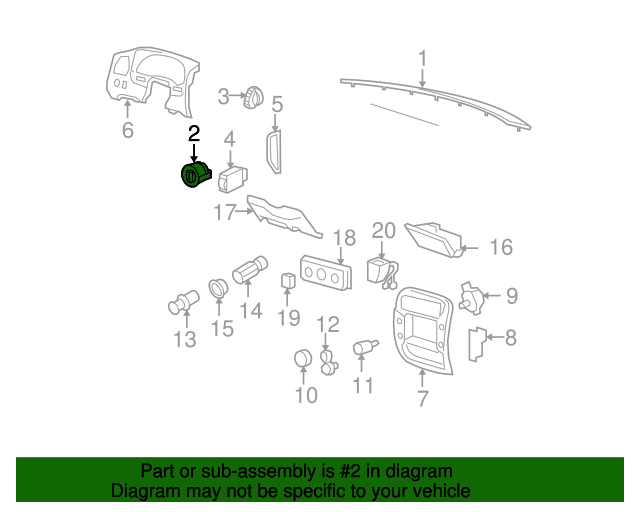 1
3
5
6
2
4
17
18
20
16
9
8
13
15
14
19
12
10
11
7

Part or sub-assembly is #2 in diagram
Diagram may not be specific to your vehicle