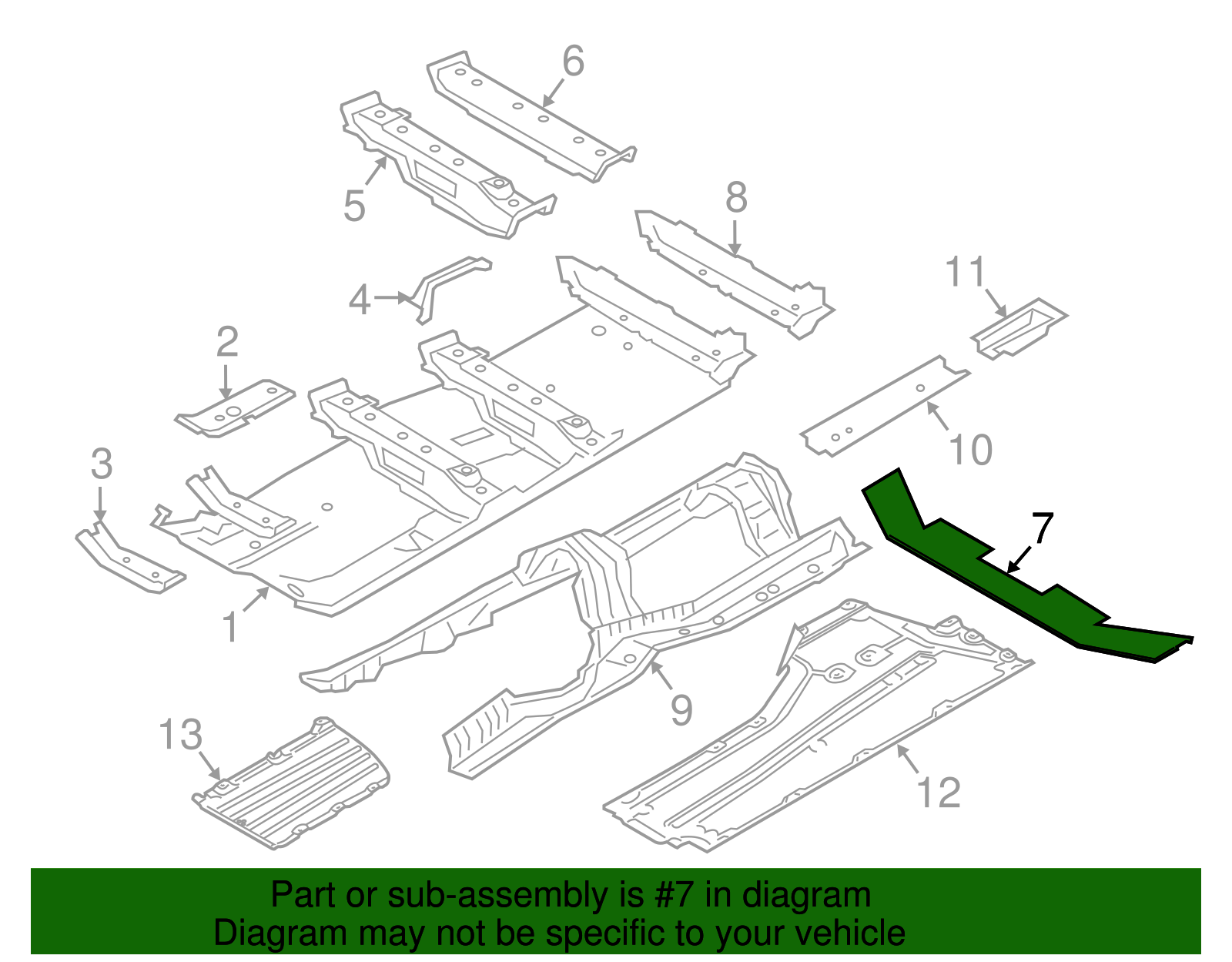 6
5
8
4
11
2
10
3
7
1
9
13
12

Part or sub-assembly is #7 in diagram
Diagram may not be specific to your vehicle