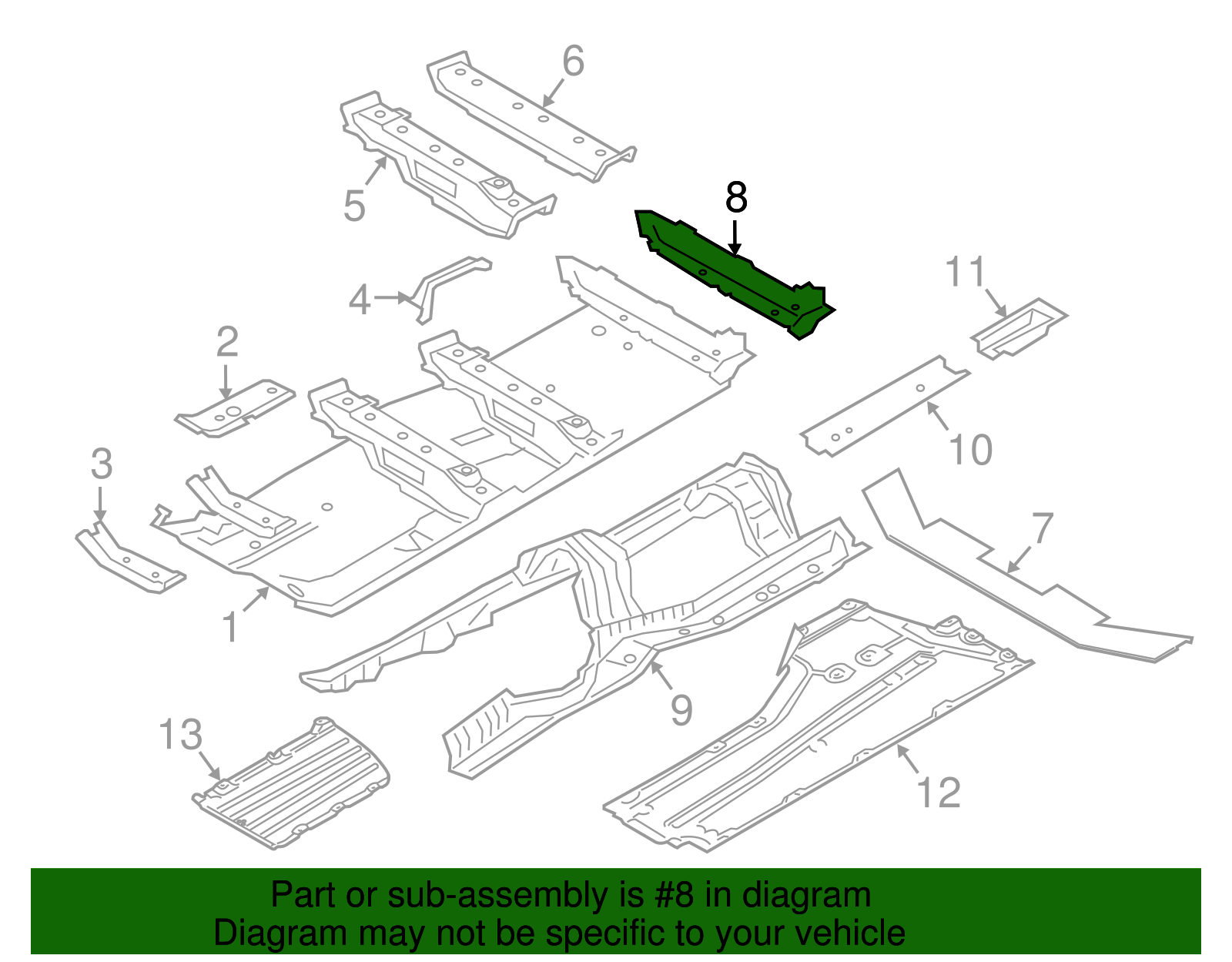 6
5
8
4
11
2
10
3
7
1
9
13
12

Part or sub-assembly is #8 in diagram
Diagram may not be specific to your vehicle