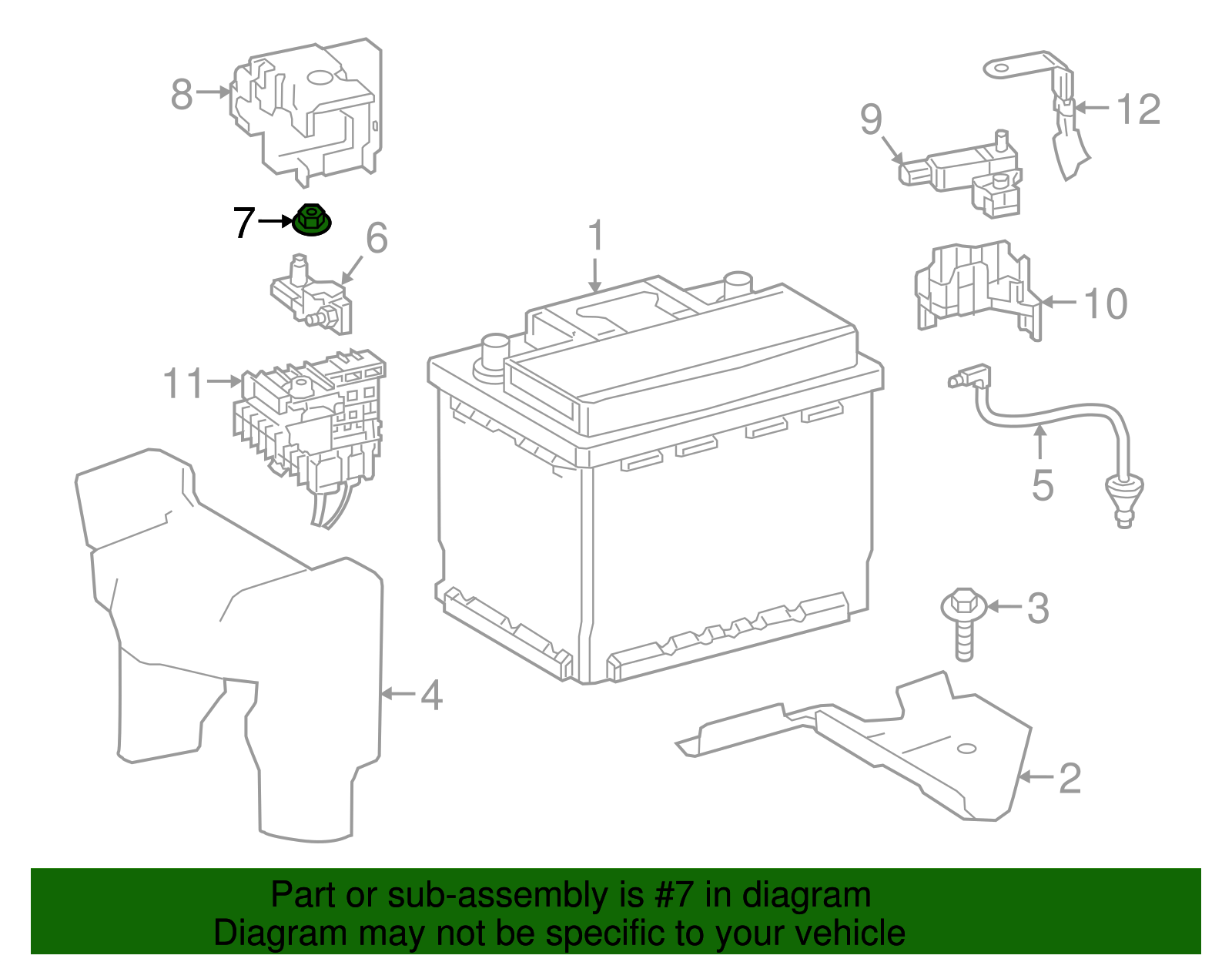 8
9
12
7
6
1
10
11
5
3
4
2

Part or sub-assembly is #7 in diagram
Diagram may not be specific to your vehicle