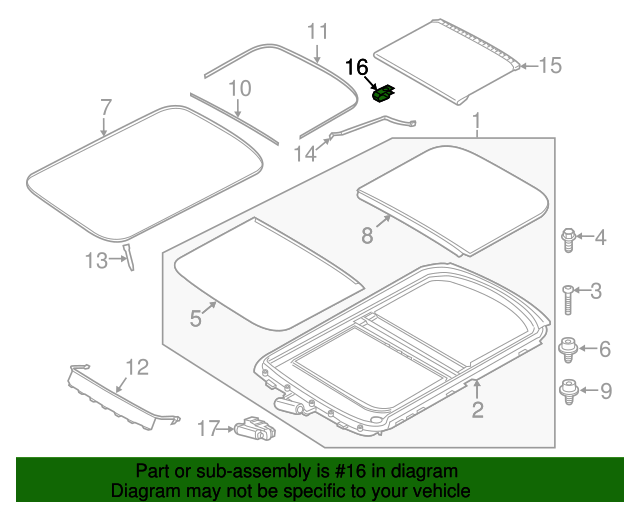 11
16
15
10
7
1
14
8
4
13
3
5
6
12
9
2
17

Part or sub-assembly is #16 in diagram
Diagram may not be specific to your vehicle