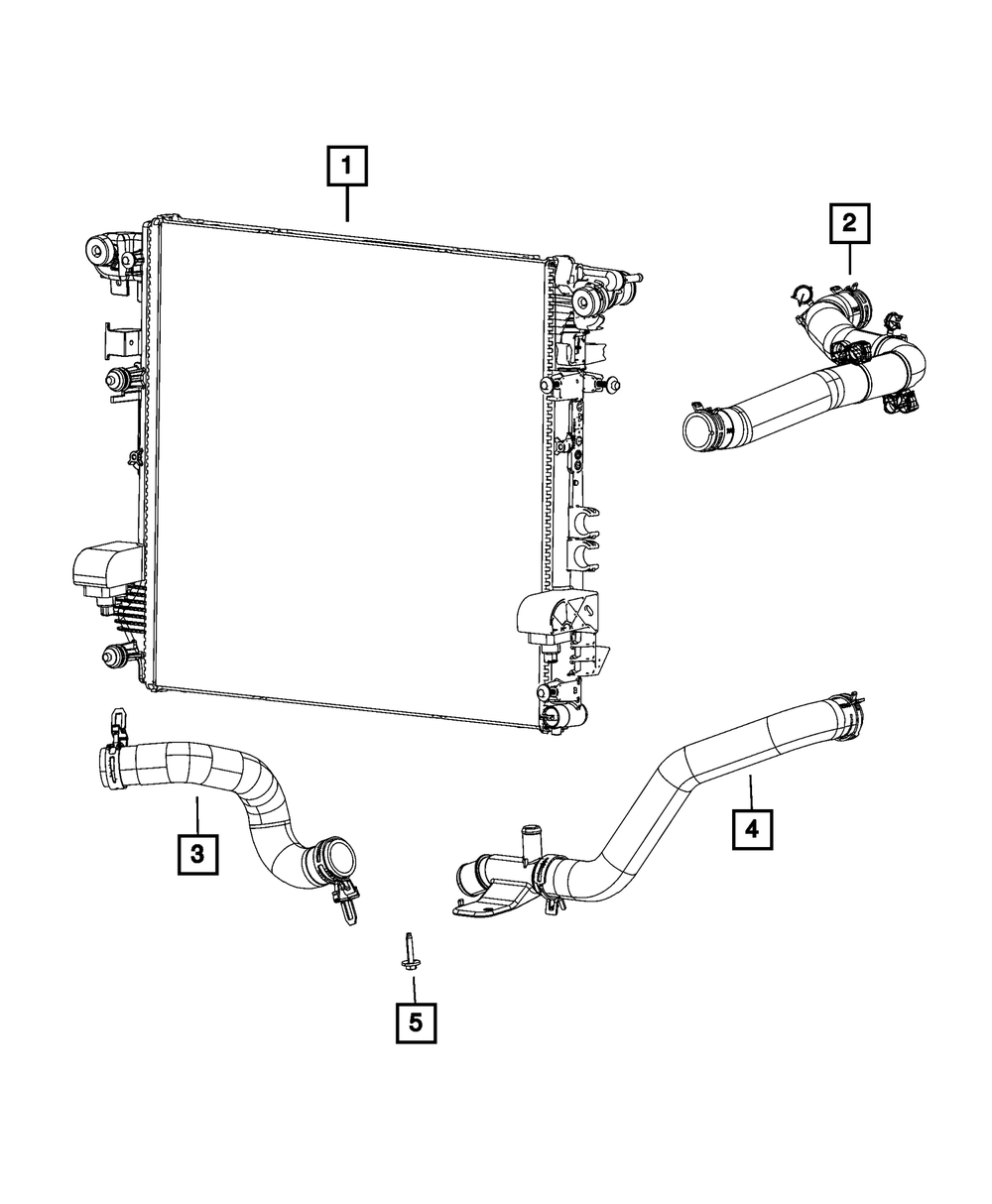 1
2
3
4
5