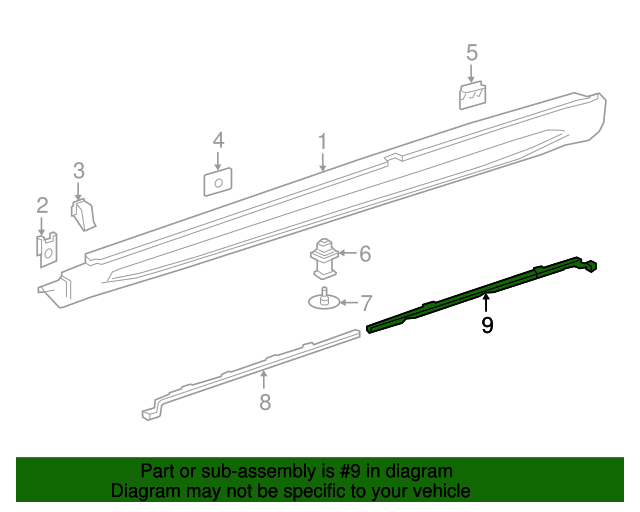 5
4
1
3
2
6
7
9
8

Part or sub-assembly is #9 in diagram
Diagram may not be specific to your vehicle