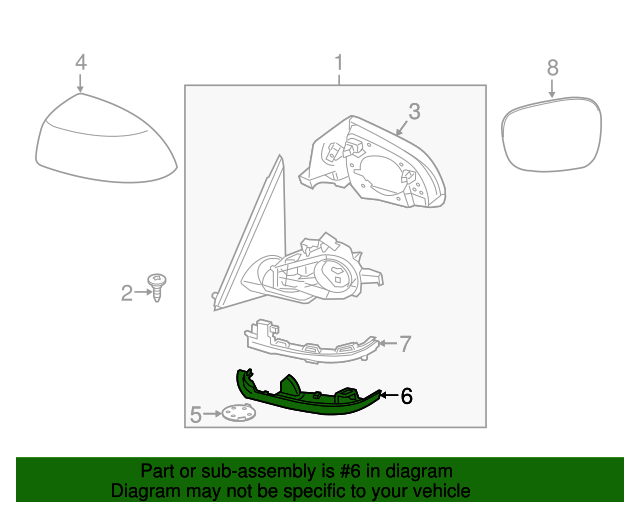 4
1
8
3
2
7
6
5

Part or sub-assembly is #6 in diagram
Diagram may not be specific to your vehicle