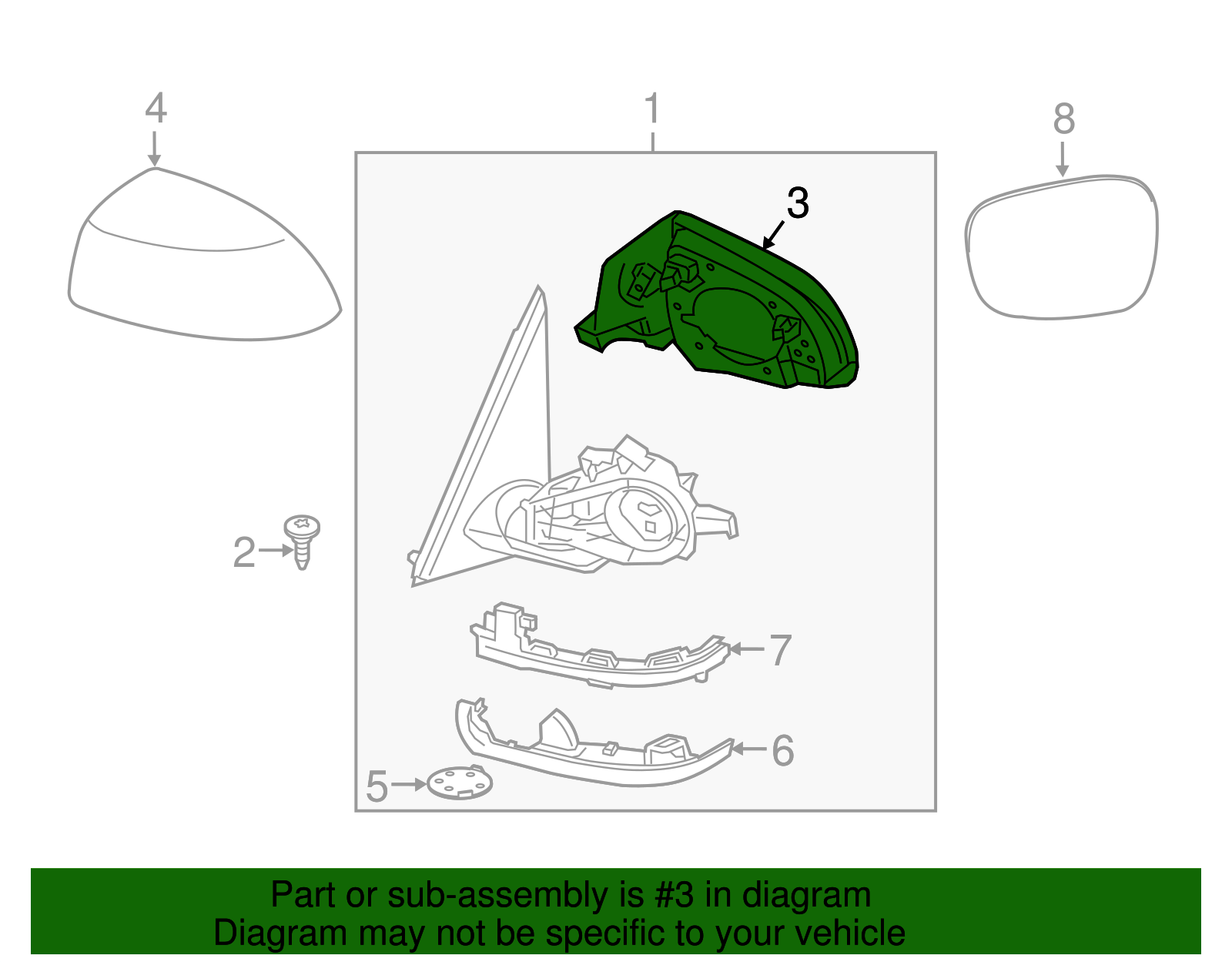 4

1

8

3

2

7

6

5

Part or sub-assembly is #3 in diagram
Diagram may not be specific to your vehicle