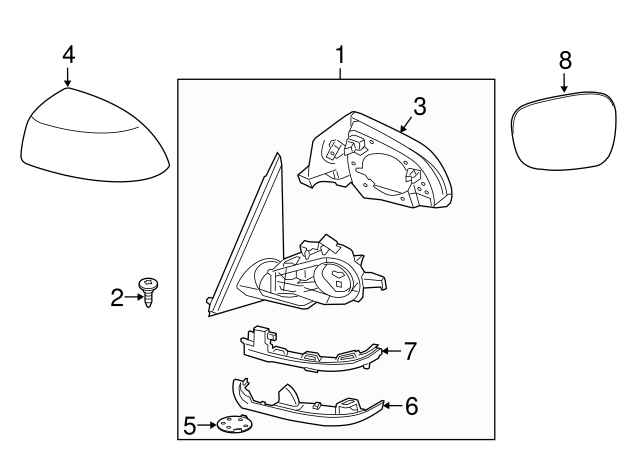 4
1
8
3
2
7
6
5