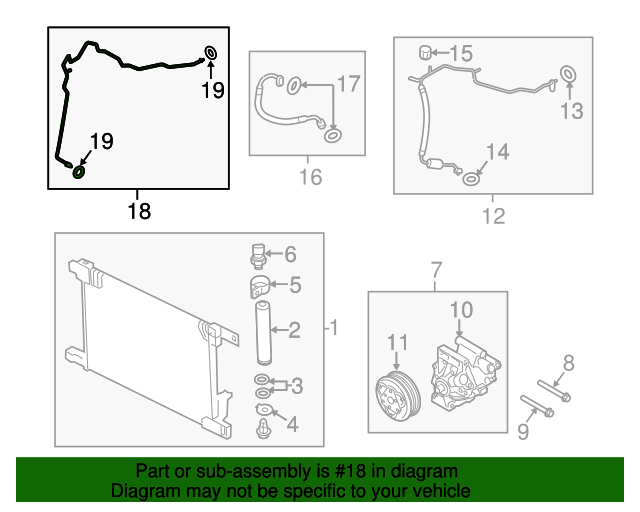 19
19
18
17
16
15
13
14
12
6
5
2
1
3
4
7
10
11
8
9

Part or sub-assembly is #18 in diagram
Diagram may not be specific to your vehicle