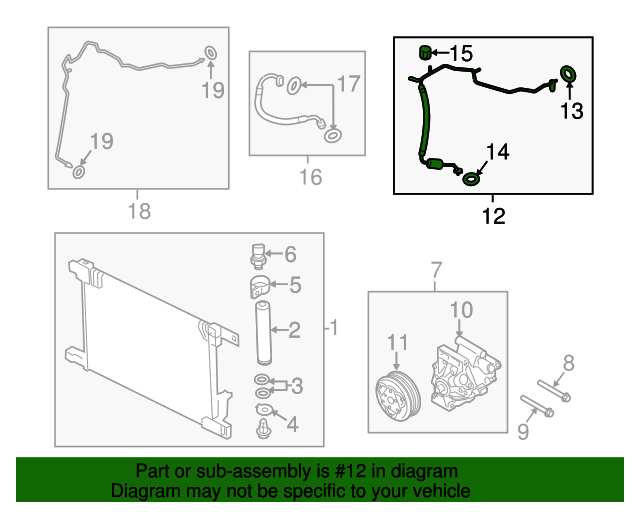 19
19
18
17
16
15
13
14
12
6
5
2
1
3
4
7
10
11
8
9

Part or sub-assembly is #12 in diagram
Diagram may not be specific to your vehicle