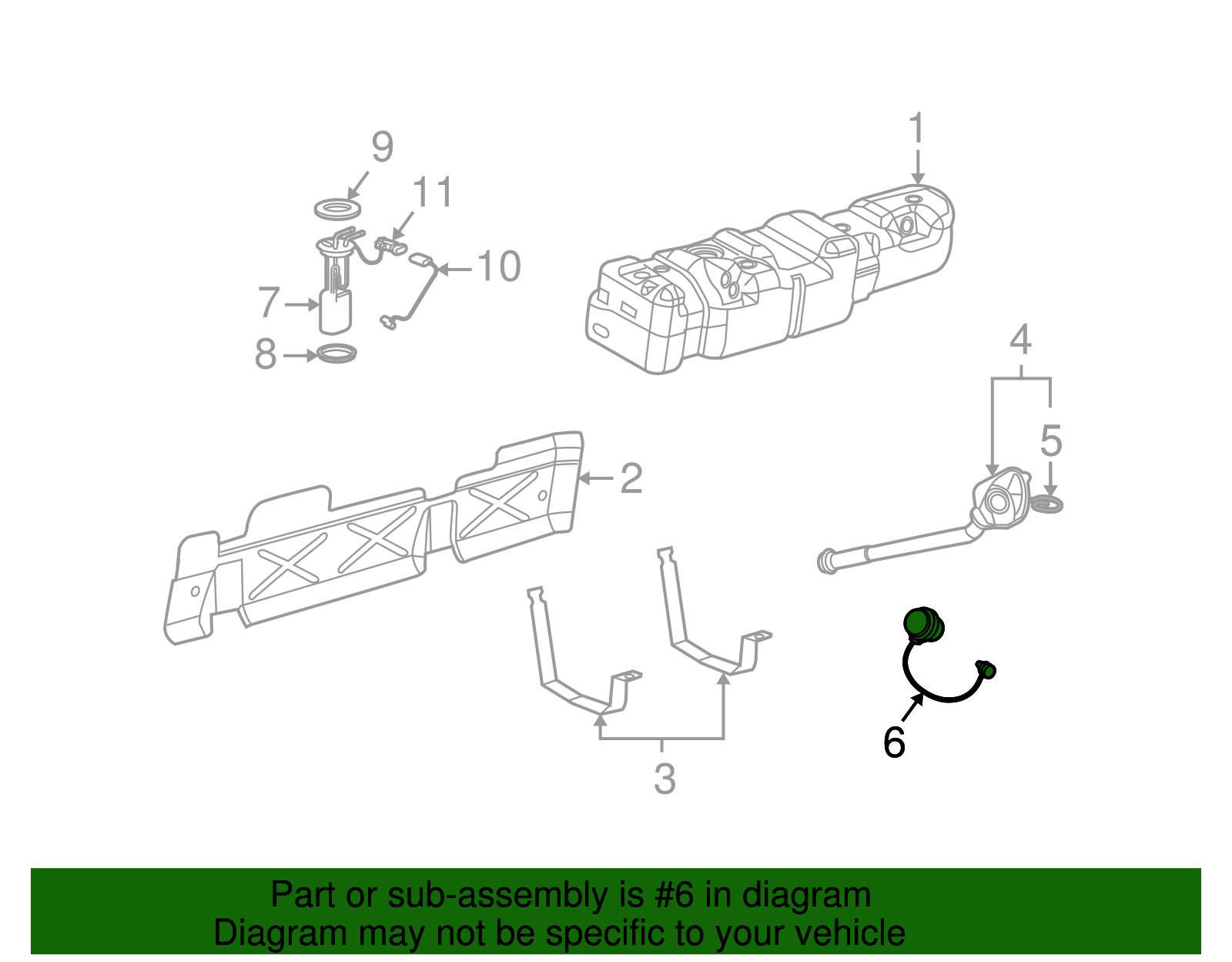 9
11
1
10
7
8
4
5
2
6
3

Part or sub-assembly is #6 in diagram
Diagram may not be specific to your vehicle