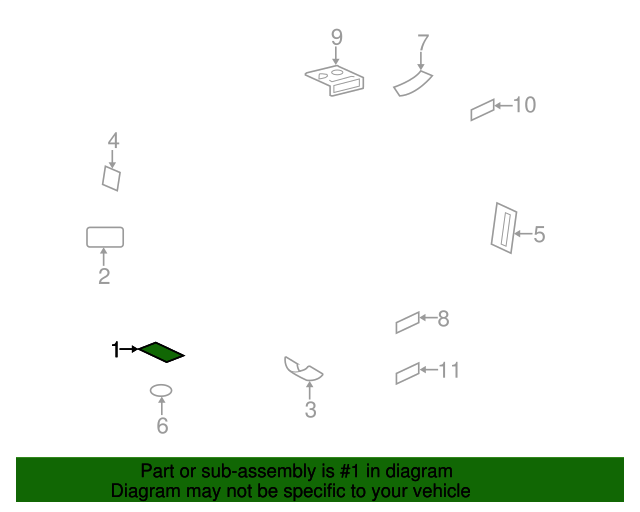 9
7
10
4
5
2
8
1
11
3
6

Part or sub-assembly is #1 in diagram
Diagram may not be specific to your vehicle