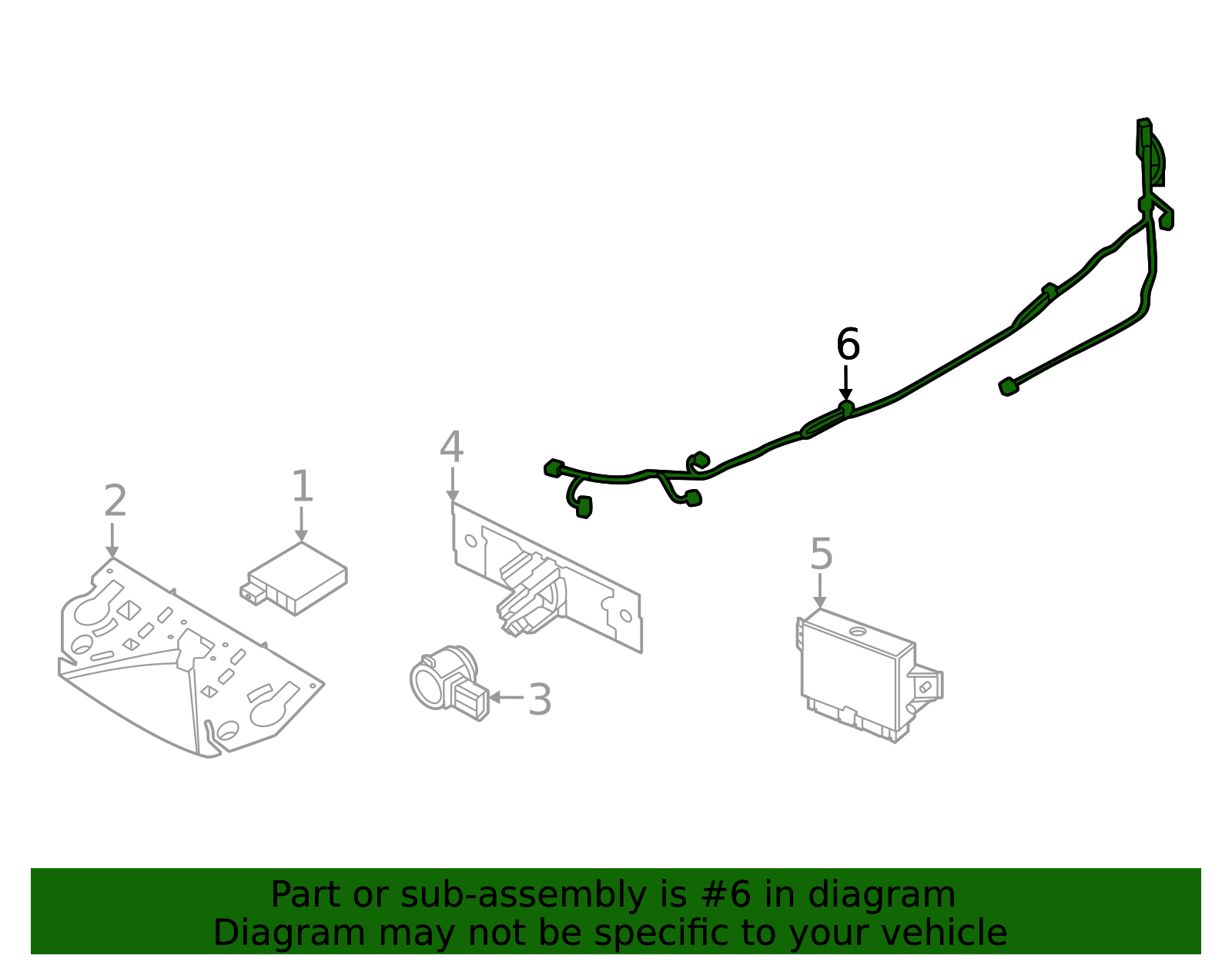 6

4

1

2

5

3

Part or sub-assembly is #6 in diagram
Diagram may not be specific to your vehicle