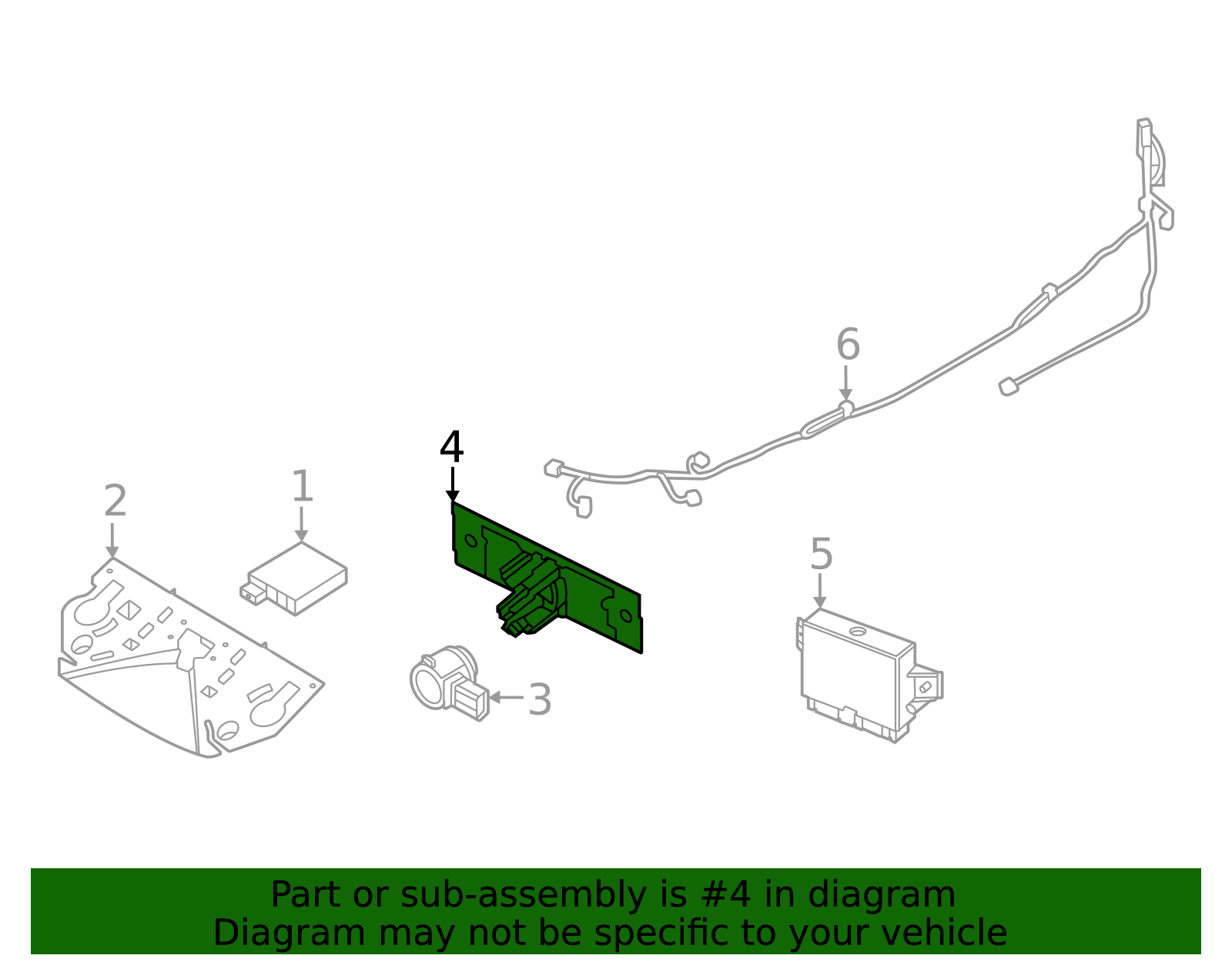 6

4

1

2

5

3

Part or sub-assembly is #4 in diagram
Diagram may not be specific to your vehicle