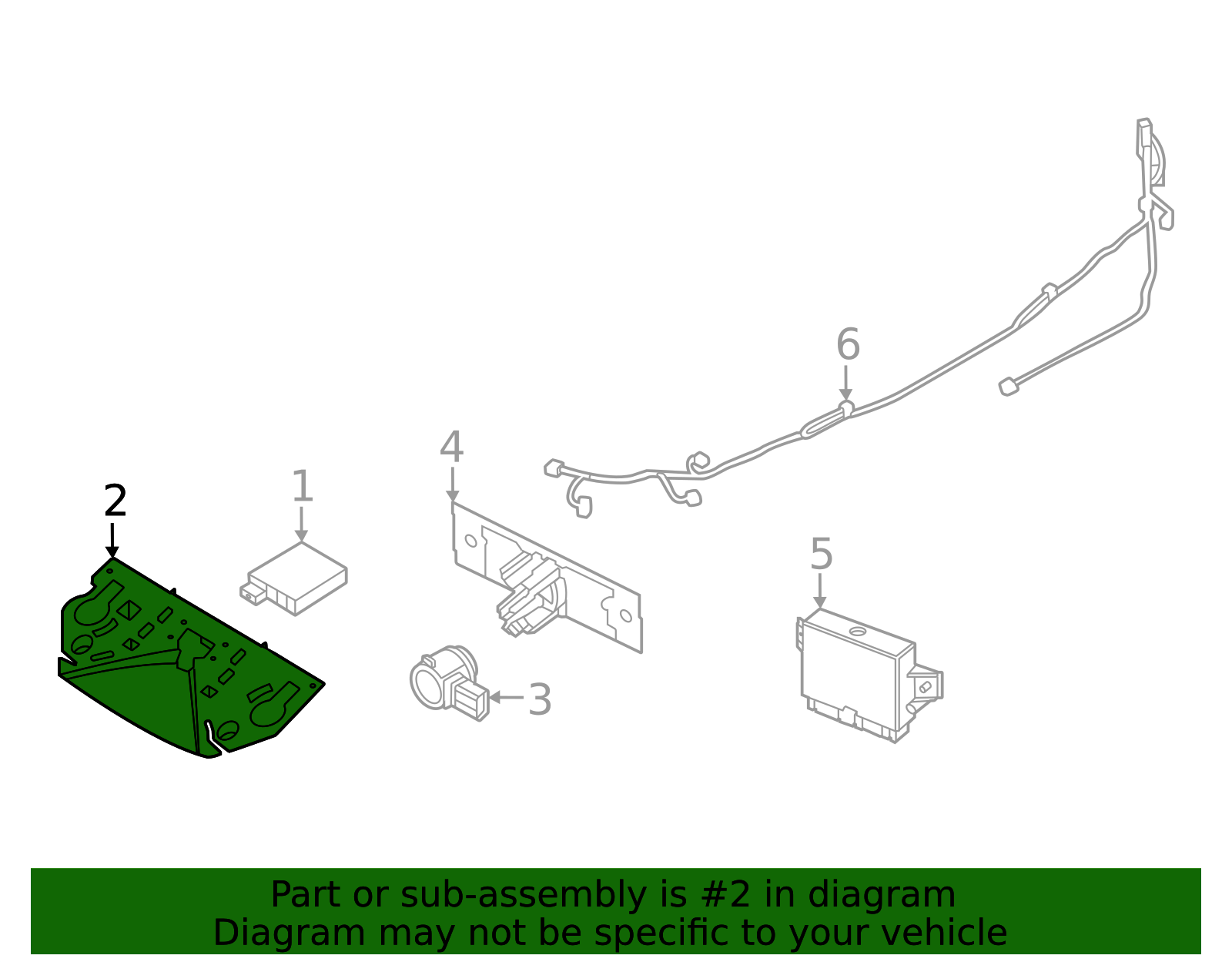 6

4

1

2

5

3

Part or sub-assembly is #2 in diagram
Diagram may not be specific to your vehicle