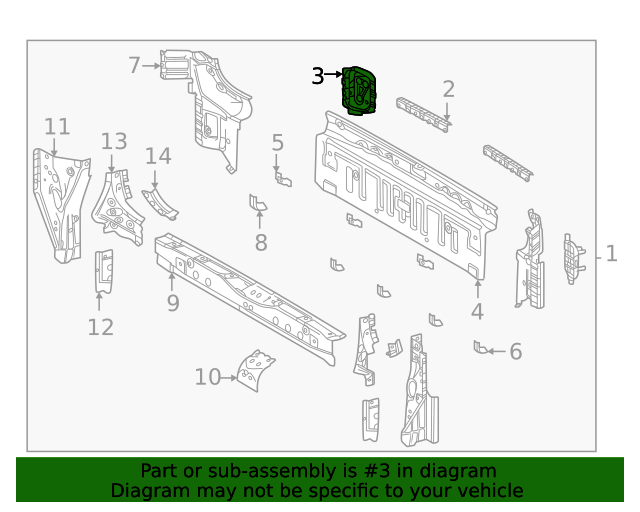 7
3
2
11
13
14
5
8
1
9
4
12
6
10

Part or sub-assembly is #3 in diagram
Diagram may not be specific to your vehicle