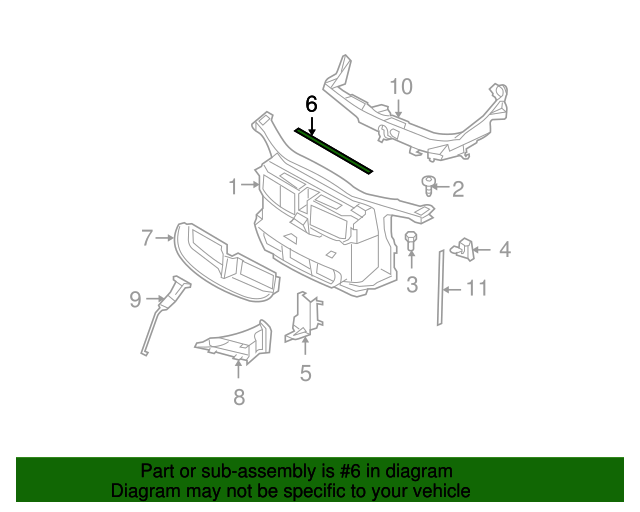 6
10
1
2
7
4
3
9
11
5
8

Part or sub-assembly is #6 in diagram
Diagram may not be specific to your vehicle