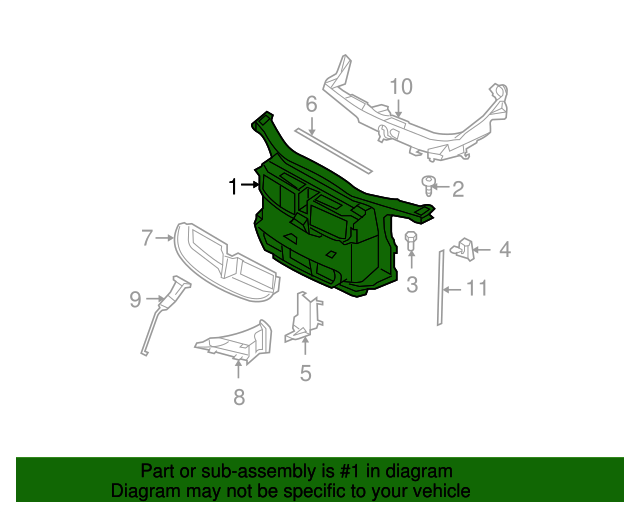 10
6
1
2
7
4
3
11
9
5
8

Part or sub-assembly is #1 in diagram
Diagram may not be specific to your vehicle