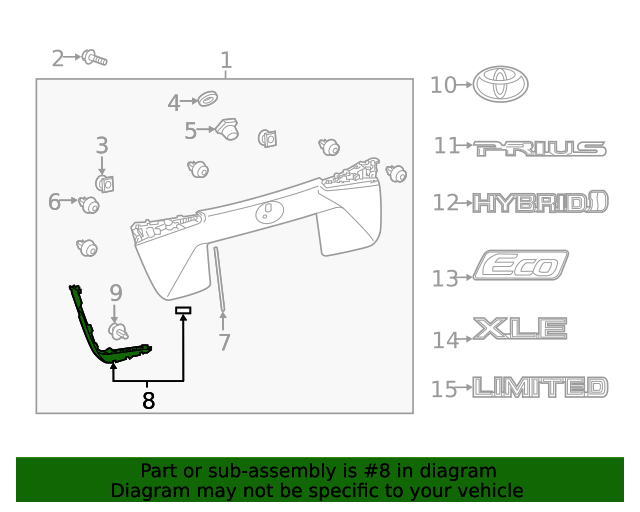 2
1
4
5
3
6
9
7
8
10
11 PRIUS
12 HYBRID
13 Eco
14 XLE
15 LIMITED

Part or sub-assembly is #8 in diagram
Diagram may not be specific to your vehicle