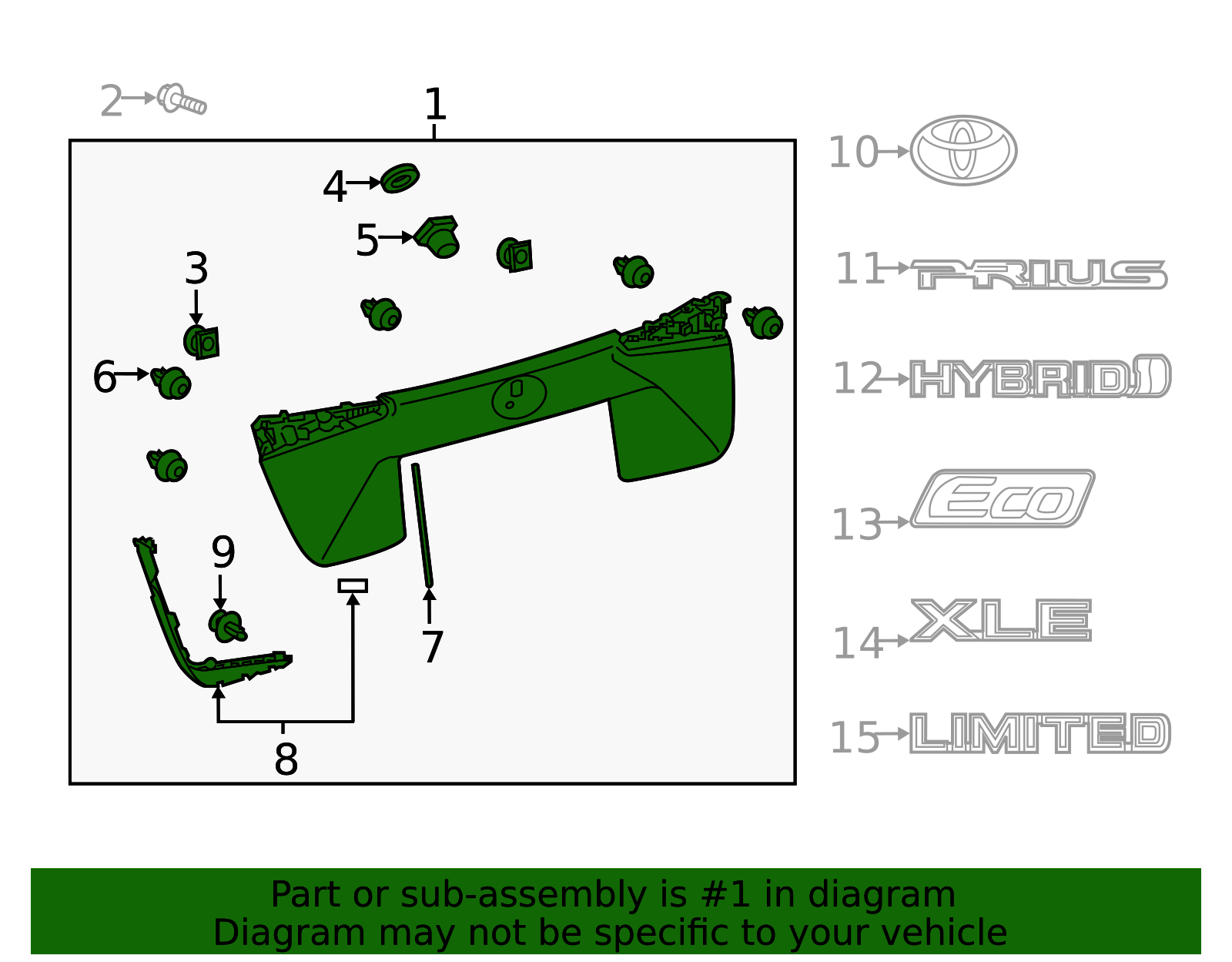 2
1
4
5
3
6
9
7
8
10
11 PRIUS
12 HYBRID
13 Eco
14 XLE
15 LIMITED

Part or sub-assembly is #1 in diagram
Diagram may not be specific to your vehicle