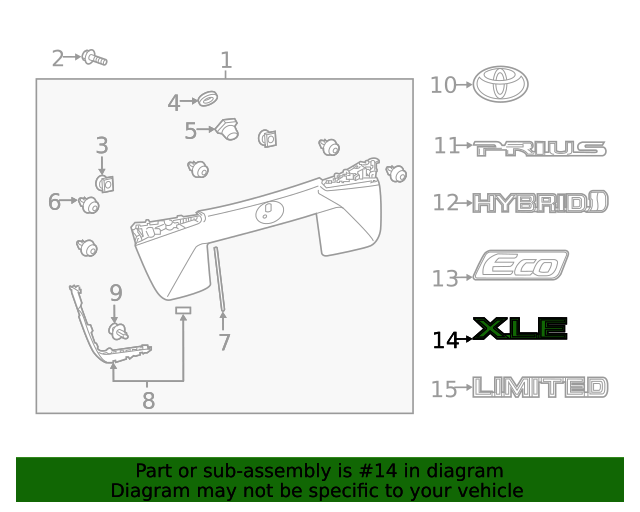 2
1
4
5
3
6
9
7
8
10
11 PRIUS
12 HYBRID
13 Eco
14 XLE
15 LIMITED

Part or sub-assembly is #14 in diagram
Diagram may not be specific to your vehicle