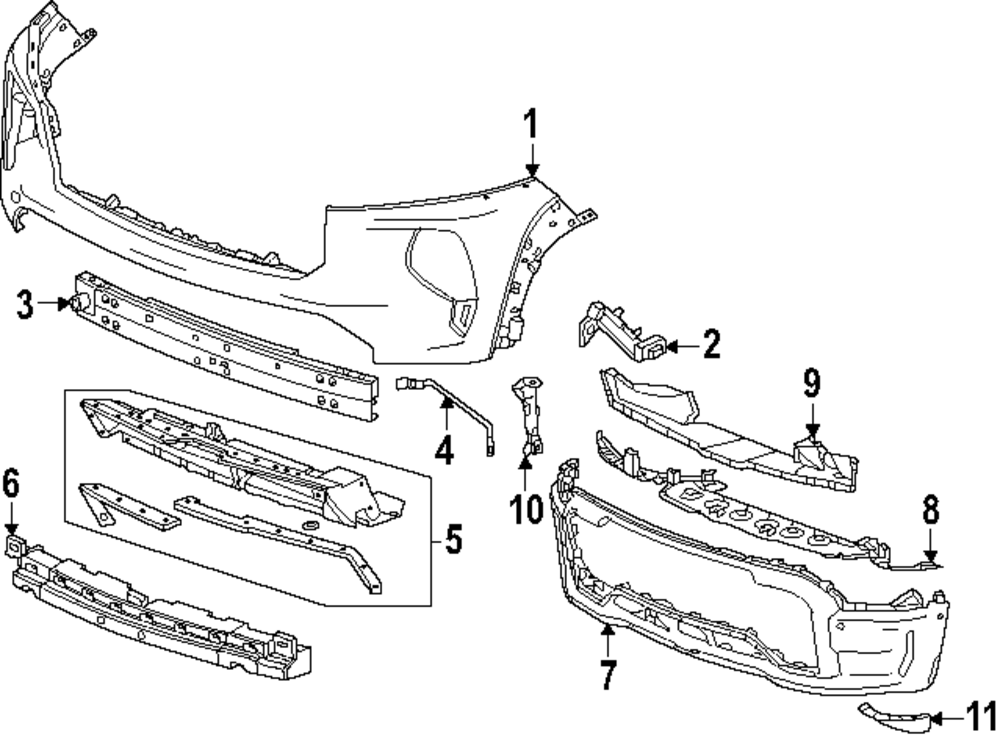 1
3
2
9
4
10
6
5
8
7
11