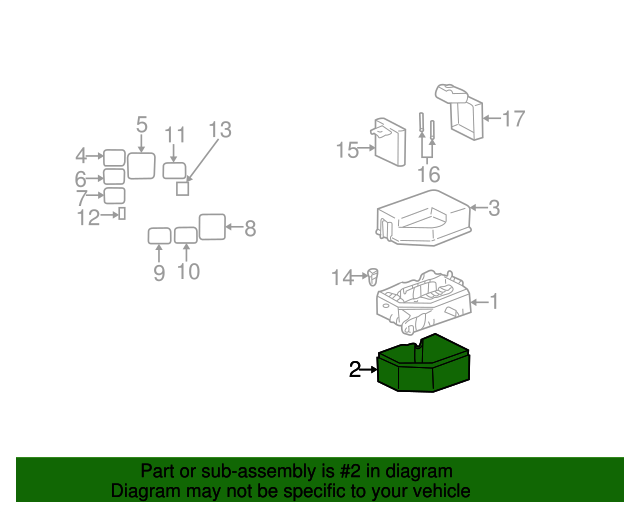 5
11
13
4
6
7
12
8
9
10
17
15
16
3
14
1
2

Part or sub-assembly is #2 in diagram
Diagram may not be specific to your vehicle