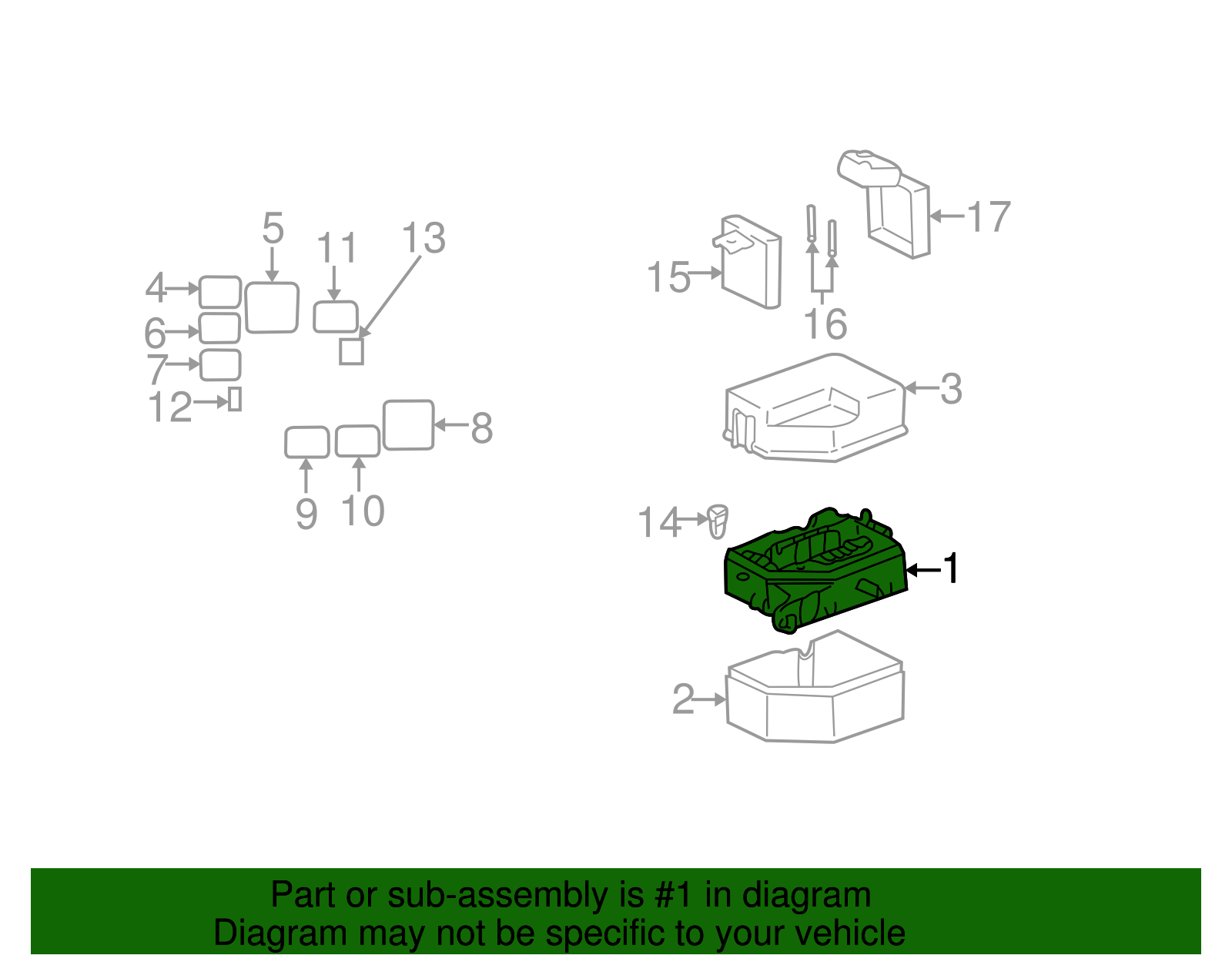 5
11
13
4
6
7
12
8
9
10
17
15
16
3
14
1
2

Part or sub-assembly is #1 in diagram
Diagram may not be specific to your vehicle