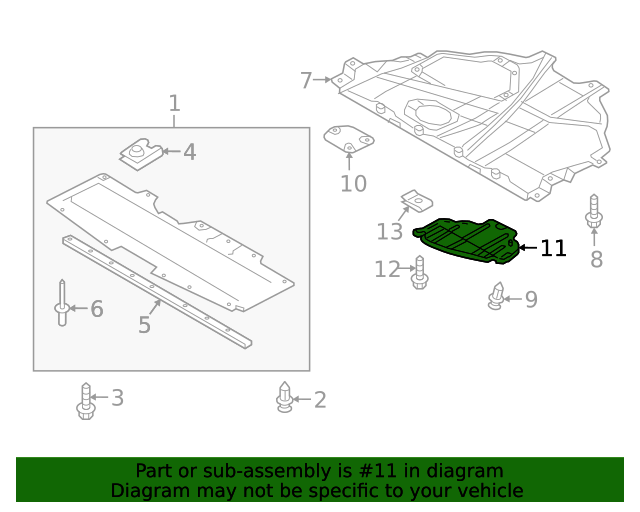 1
4
7
10
13
11
8
12
9
6
5
3
2

Part or sub-assembly is #11 in diagram
Diagram may not be specific to your vehicle