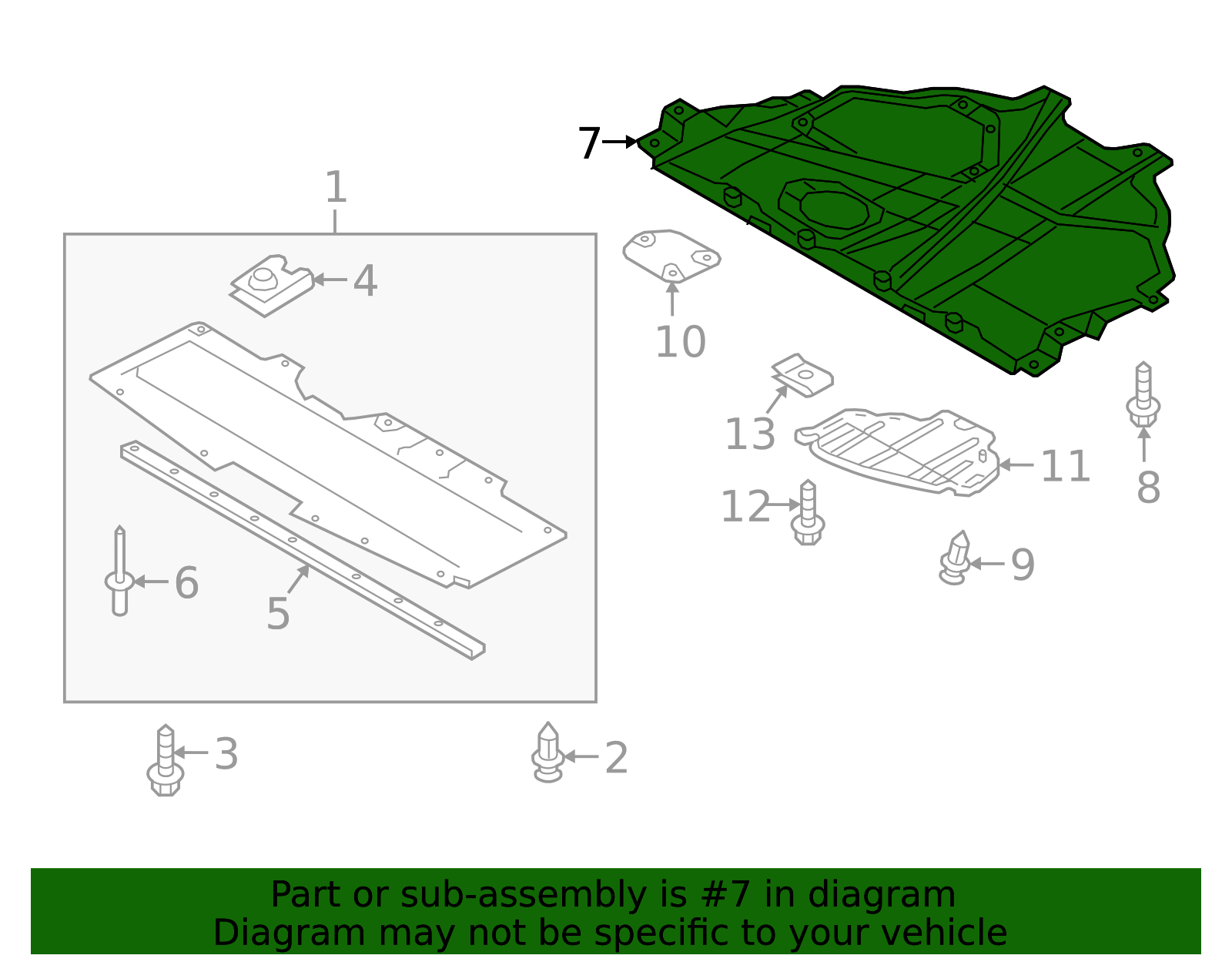 7
1
4
10
13
11
8
12
9
6
5
3
2

Part or sub-assembly is #7 in diagram
Diagram may not be specific to your vehicle