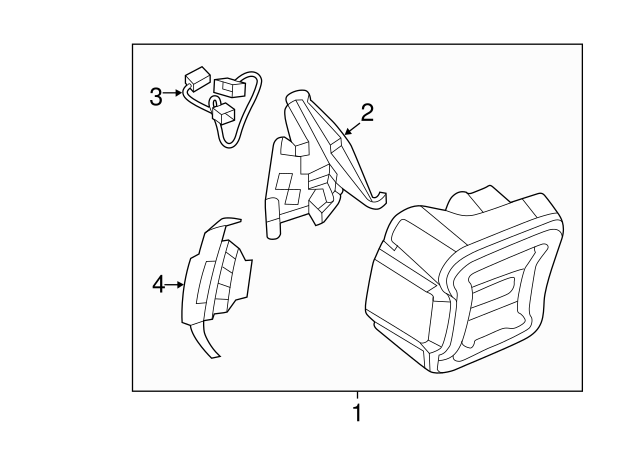 3
2
4
1