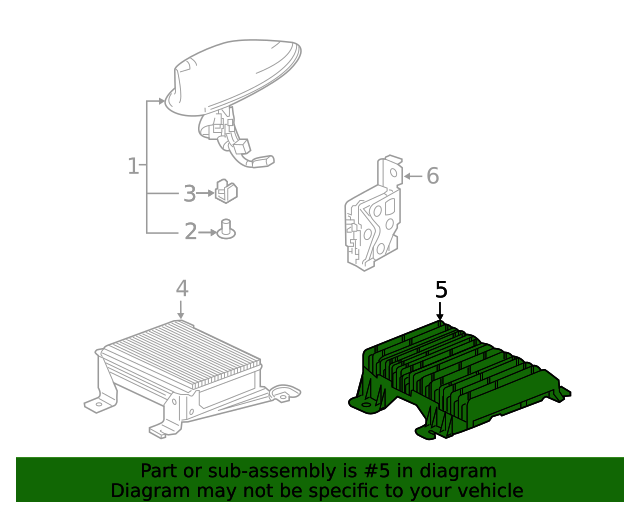 1
3
2
6
4
5

Part or sub-assembly is #5 in diagram
Diagram may not be specific to your vehicle