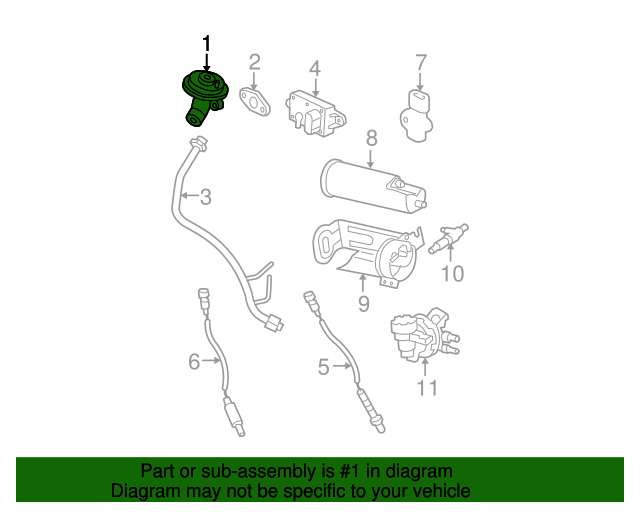 1
2
4
7
8
3
10
9
6
5
11

Part or sub-assembly is #1 in diagram
Diagram may not be specific to your vehicle