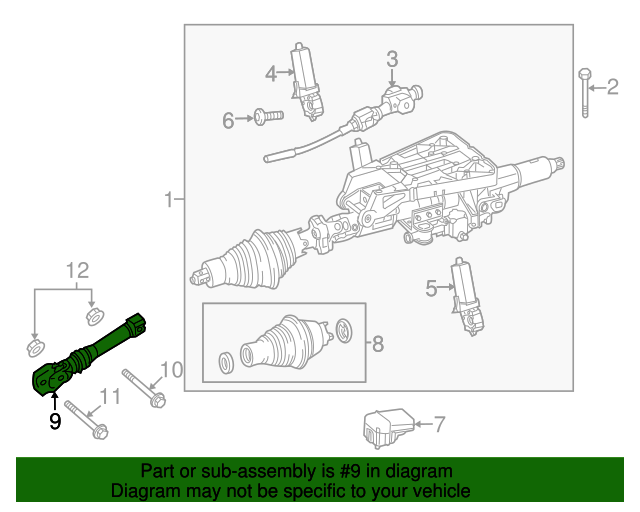 4
3
2
6
1
12
5
8
10
11
9
7

Part or sub-assembly is #9 in diagram
Diagram may not be specific to your vehicle