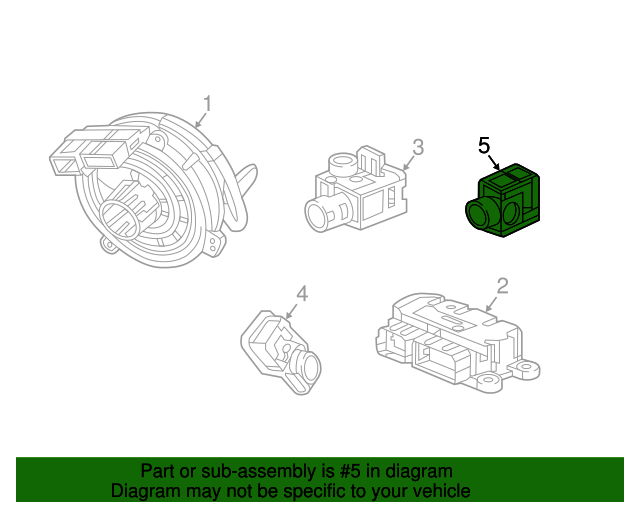 1

3

5

4

2

Part or sub-assembly is #5 in diagram
Diagram may not be specific to your vehicle