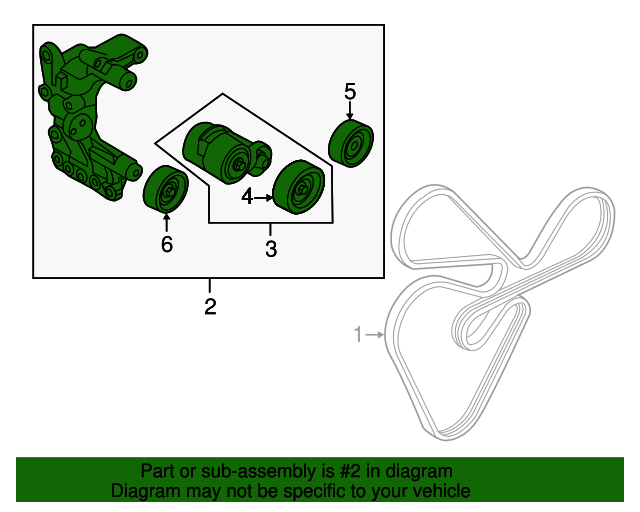 5
4
6
3
2
1
Part or sub-assembly is #2 in diagram
Diagram may not be specific to your vehicle